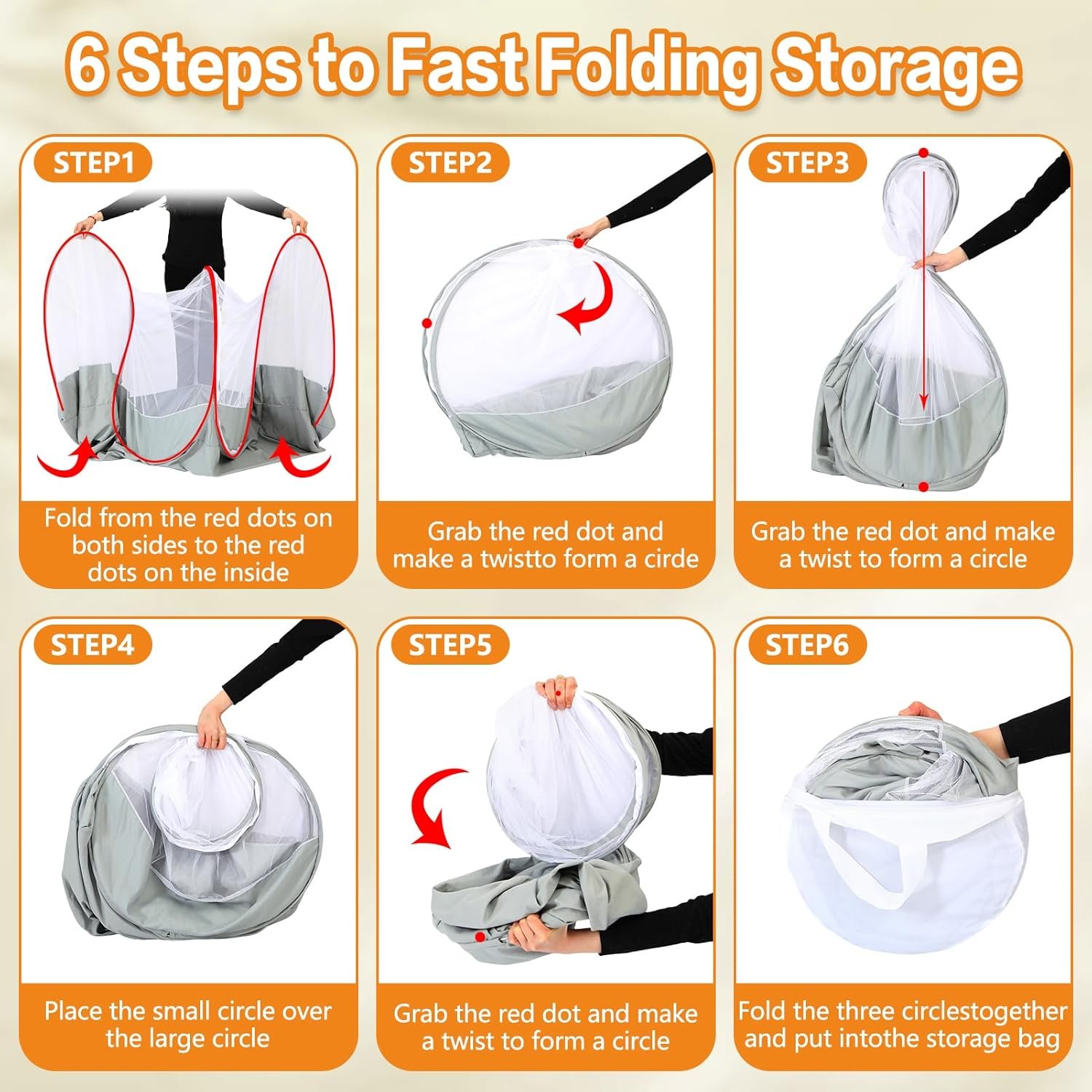 6 Steps to Fast Folding Storage

STEP1

Fold from the red dots on both sides to the red dots on the inside

STEP2

Grab the red dot and make a twistto form a cirde

STEP3

Grab the red dot and make a twist to form a circle

STEP4

Place the small circle over the large circle

STEP5

Grab the red dot and make a twist to form a circle

STEP6

Fold the three circlestogether and put intothe storage bag