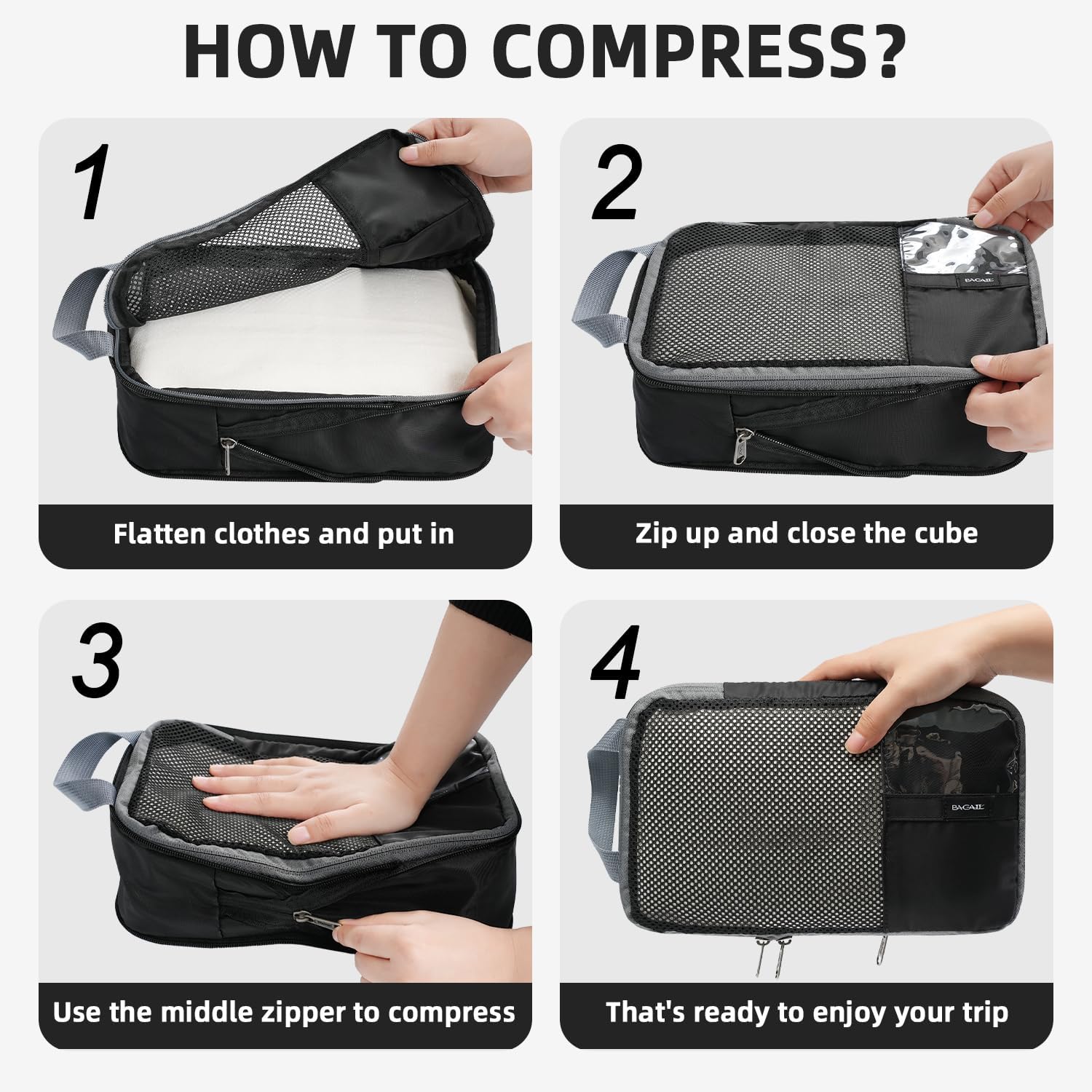 HOW TO COMPRESS?

1

Flatten clothes and put in

2

BAGAIL

Zip up and close the cube

3

Use the middle zipper to compress

4

BAGAIL

That's ready to enjoy your trip