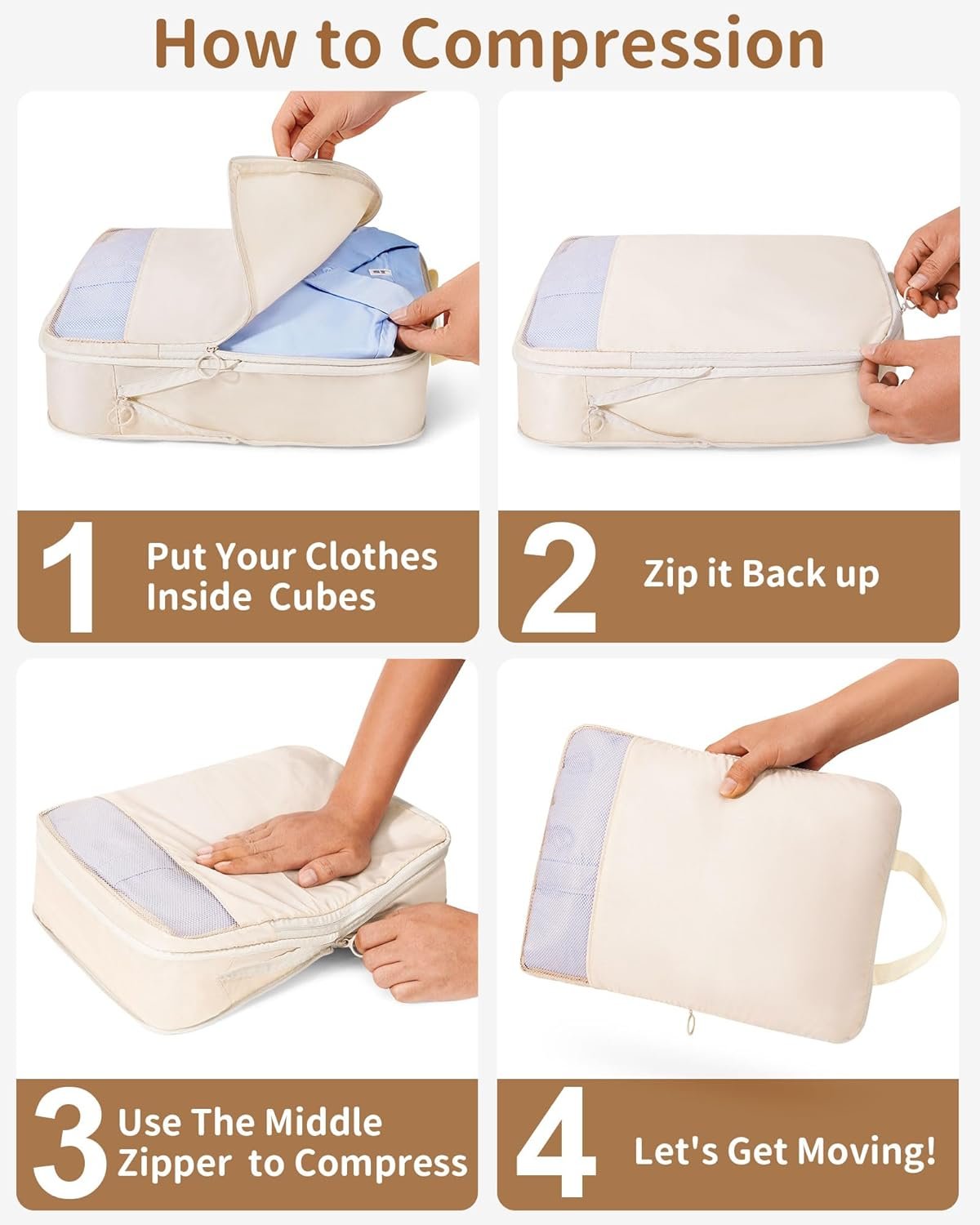 How to Compression

1 Put Your Clothes Inside Cubes

2 Zip it Back up

3 Use The Middle Zipper to Compress

4 Let's Get Moving!