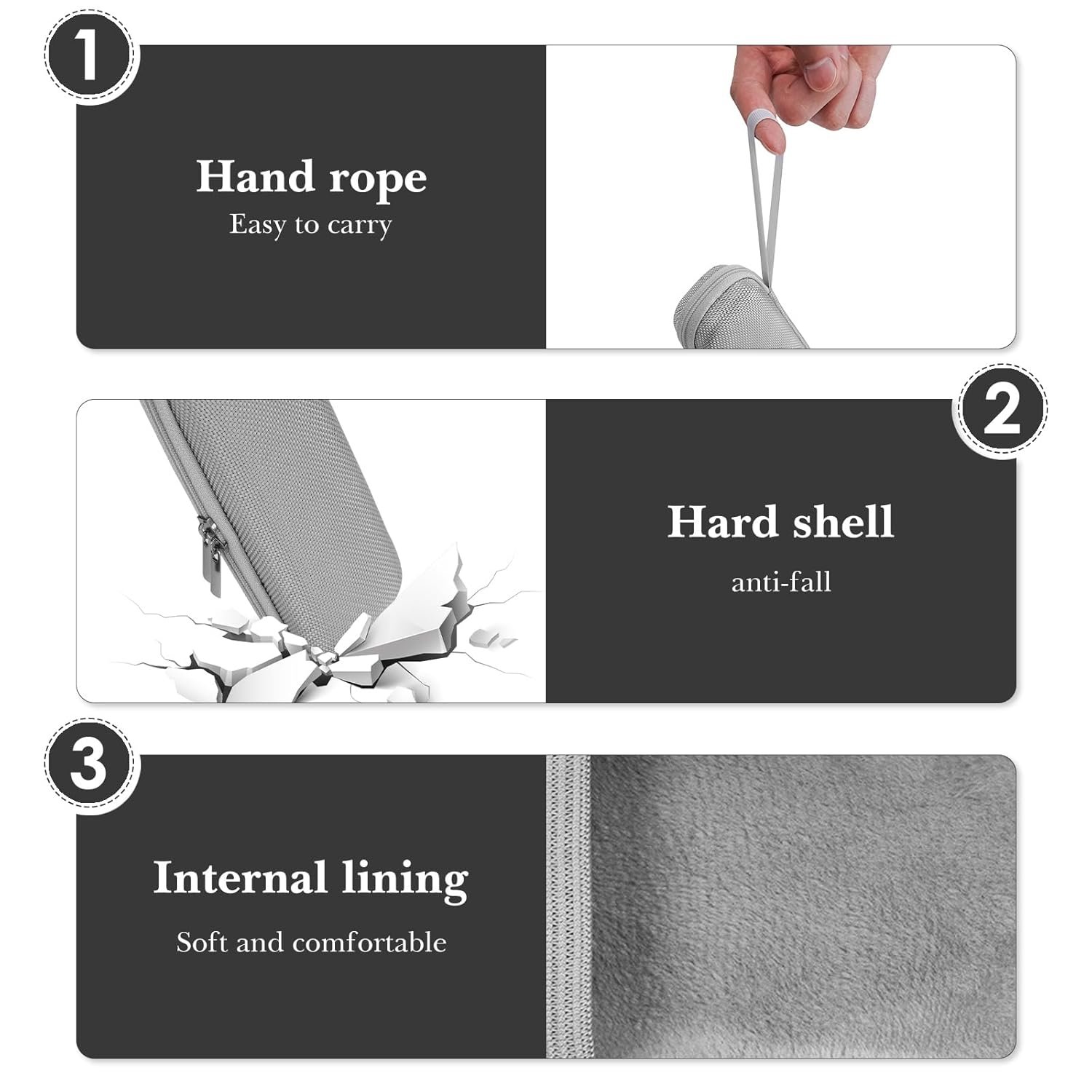 1

Hand rope

Easy to carry

2

Hard shell

anti-fall

3

Internal lining

Soft and comfortable