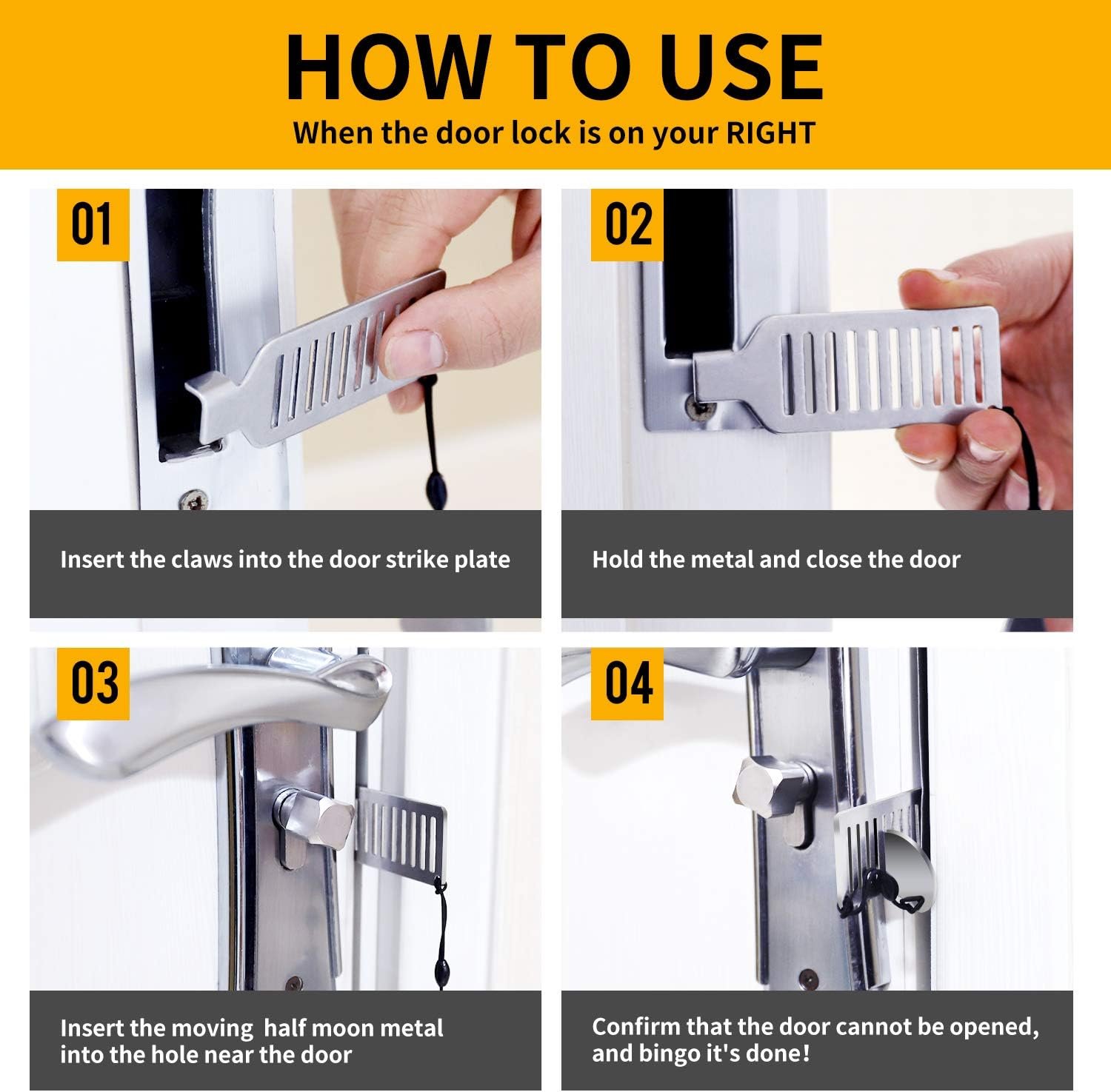 HOW TO USE

When the door lock is on your RIGHT

01

Insert the claws into the door strike plate

02

Hold the metal and close the door

03

Insert the moving half moon metal into the hole near the door

04

Confirm that the door cannot be opened, and bingo it's done!