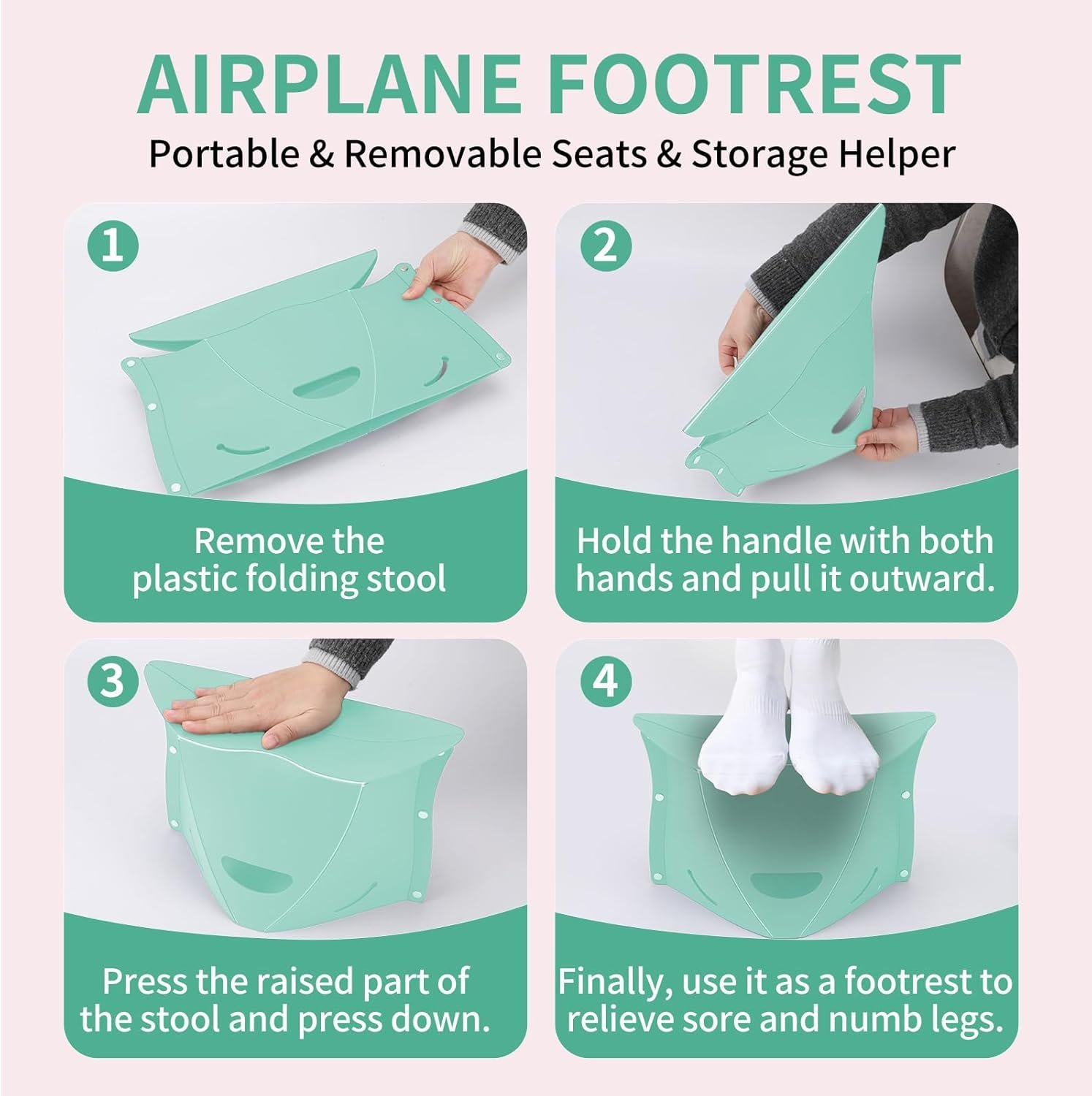 AIRPLANE FOOTREST

Portable & Removable Seats & Storage Helper

1

Remove the plastic folding stool

2

Hold the handle with both hands and pull it outward.

3

Press the raised part of the stool and press down.

4

Finally, use it as a footrest to relieve sore and numb legs.