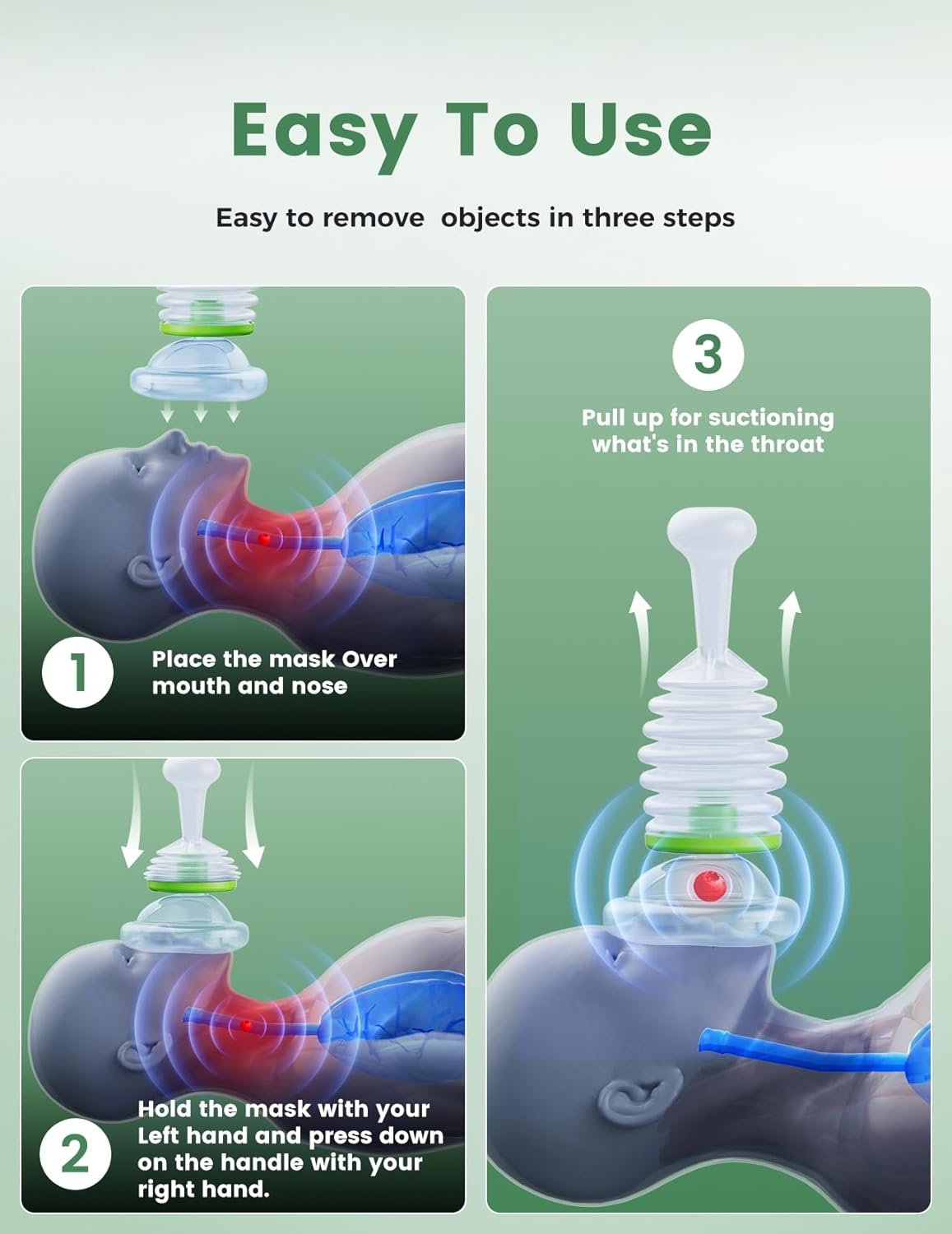 Easy To Use

Easy to remove  objects in three steps

1 Place the mask Over mouth and nose

2 Hold the mask with your Left hand and press down on the handle with your right hand.

3 Pull up for suctioning what's in the throat