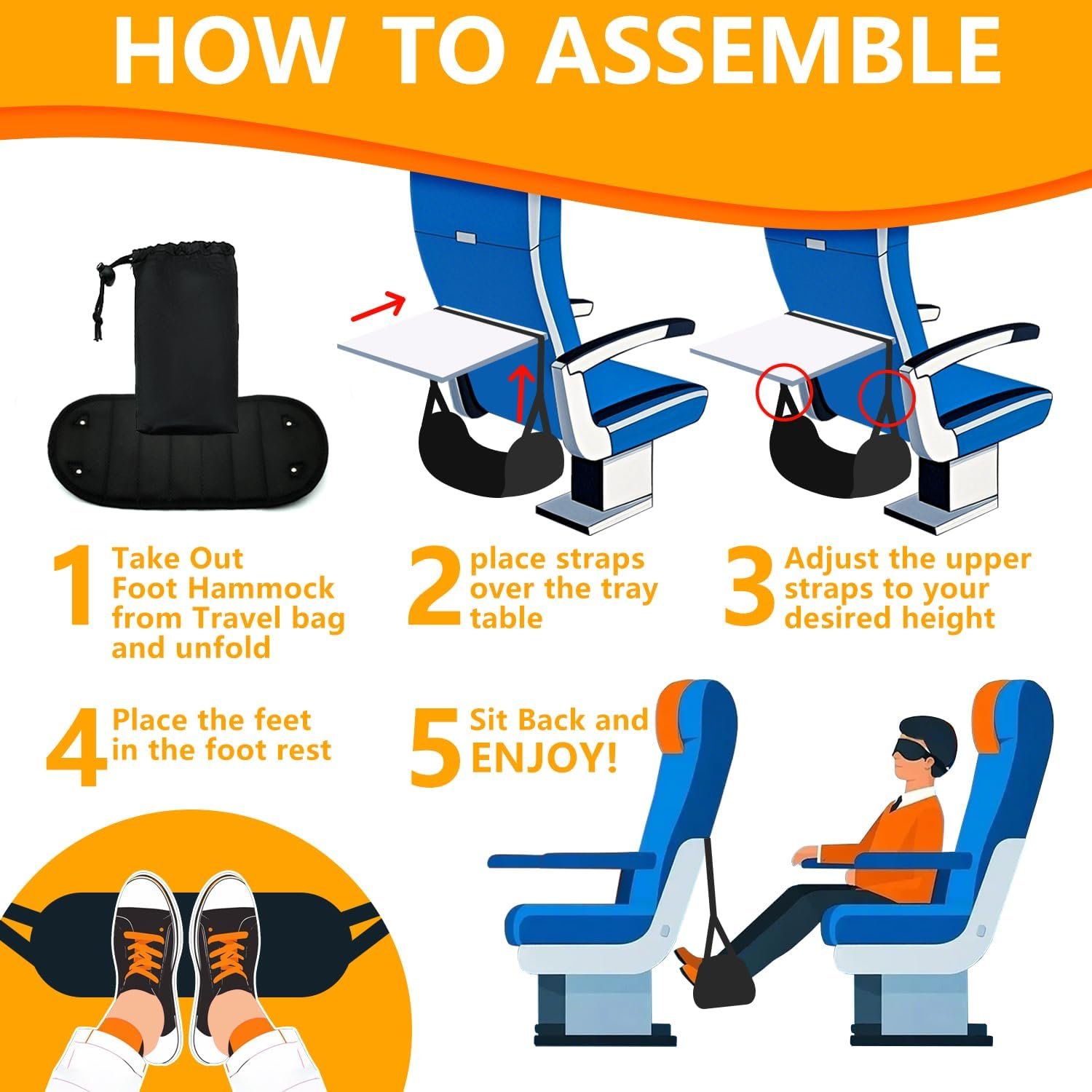 HOW TO ASSEMBLE

1 Take Out Foot Hammock from Travel bag and unfold

2 place straps over the tray table

3 Adjust the upper straps to your desired height

4 Place the feet in the foot rest

5 Sit Back and ENJOY!