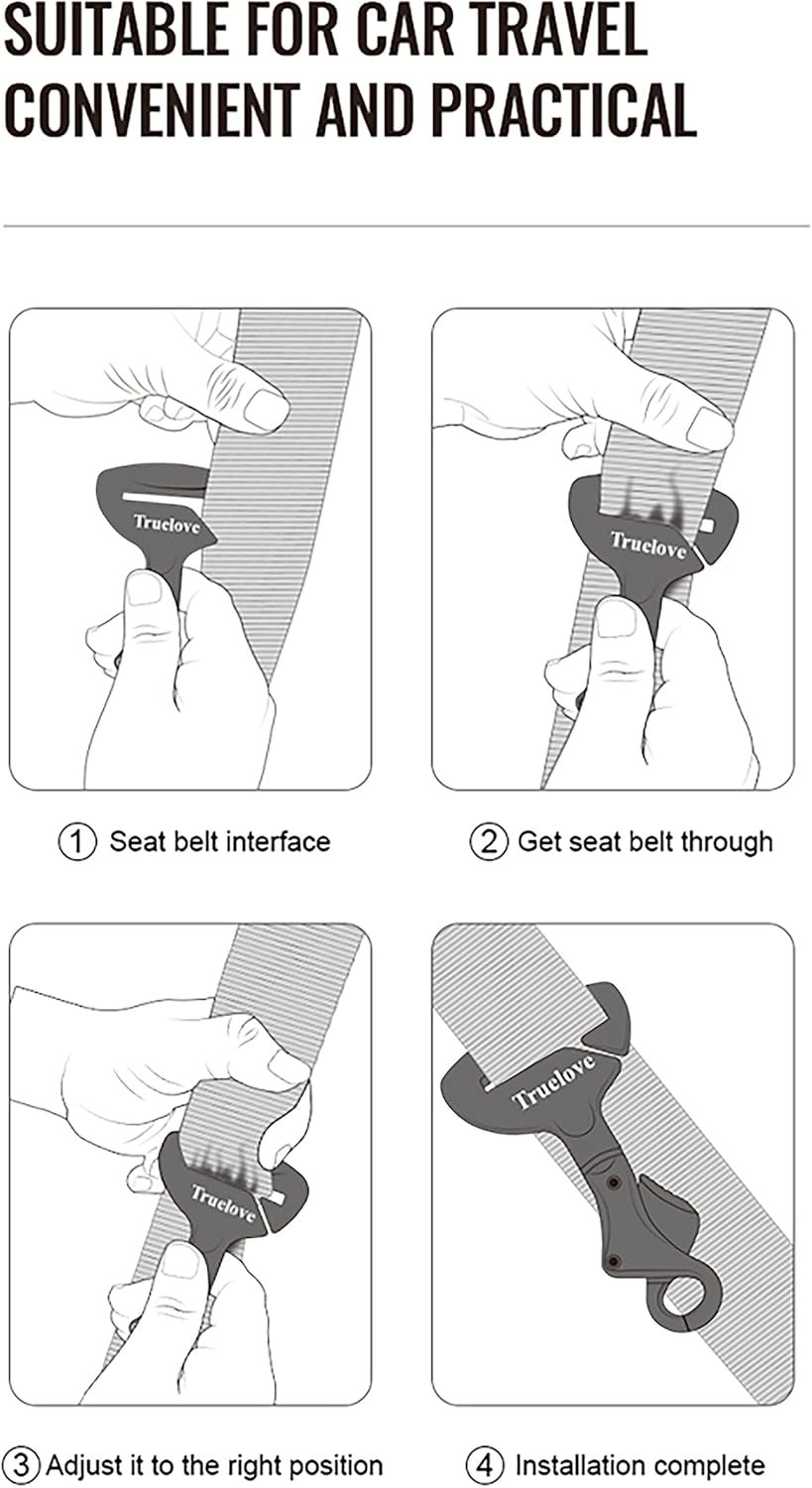 SUITABLE FOR CAR TRAVEL
CONVENIENT AND PRACTICAL

Truelove

Truelove

① Seat belt interface

② Get seat belt through

Truelove

Truelove

③ Adjust it to the right position

④ Installation complete