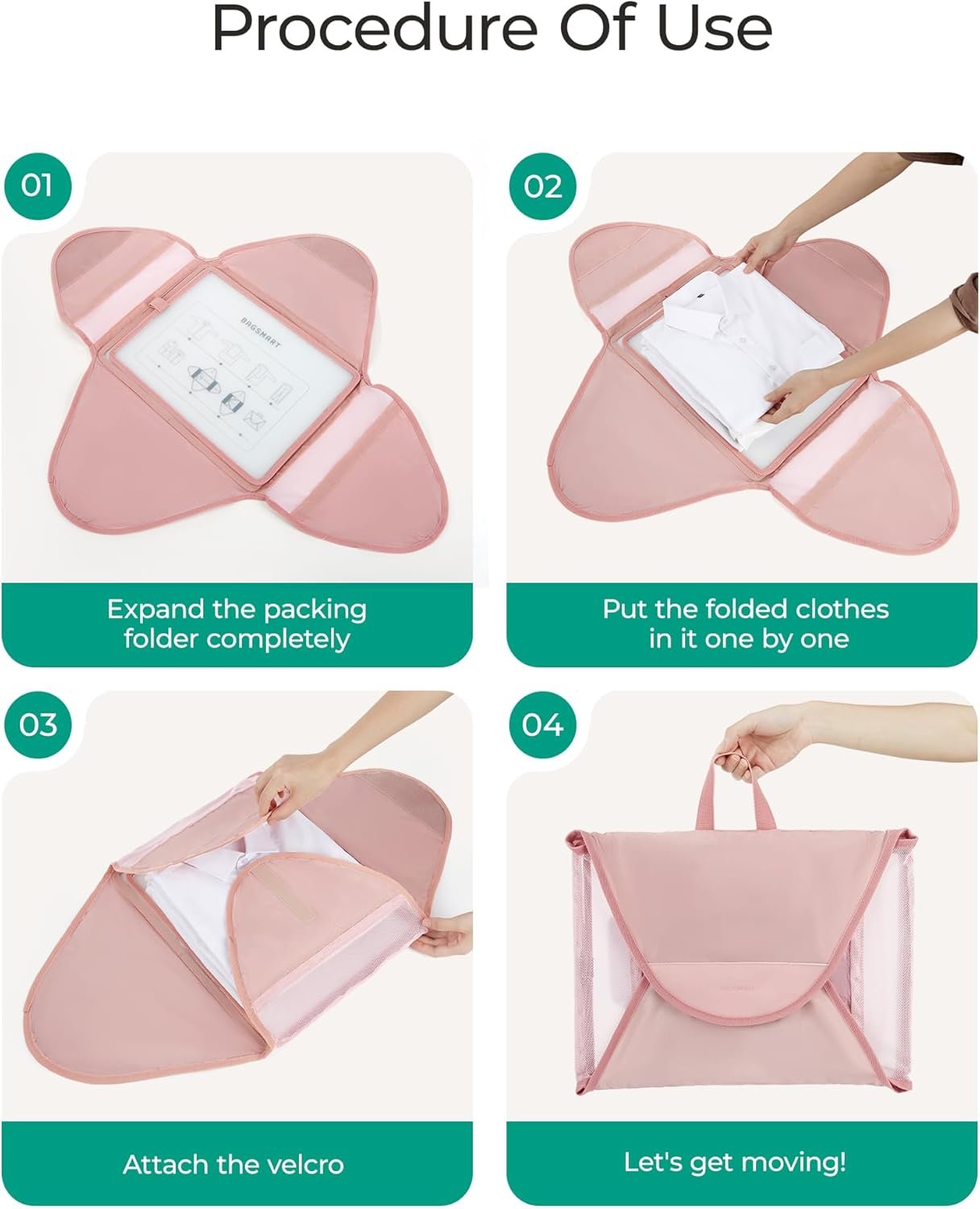 Procedure Of Use

01

BAGSMART

Expand the packing folder completely

02

Put the folded clothes in it one by one

03

Attach the velcro

04

Let's get moving!