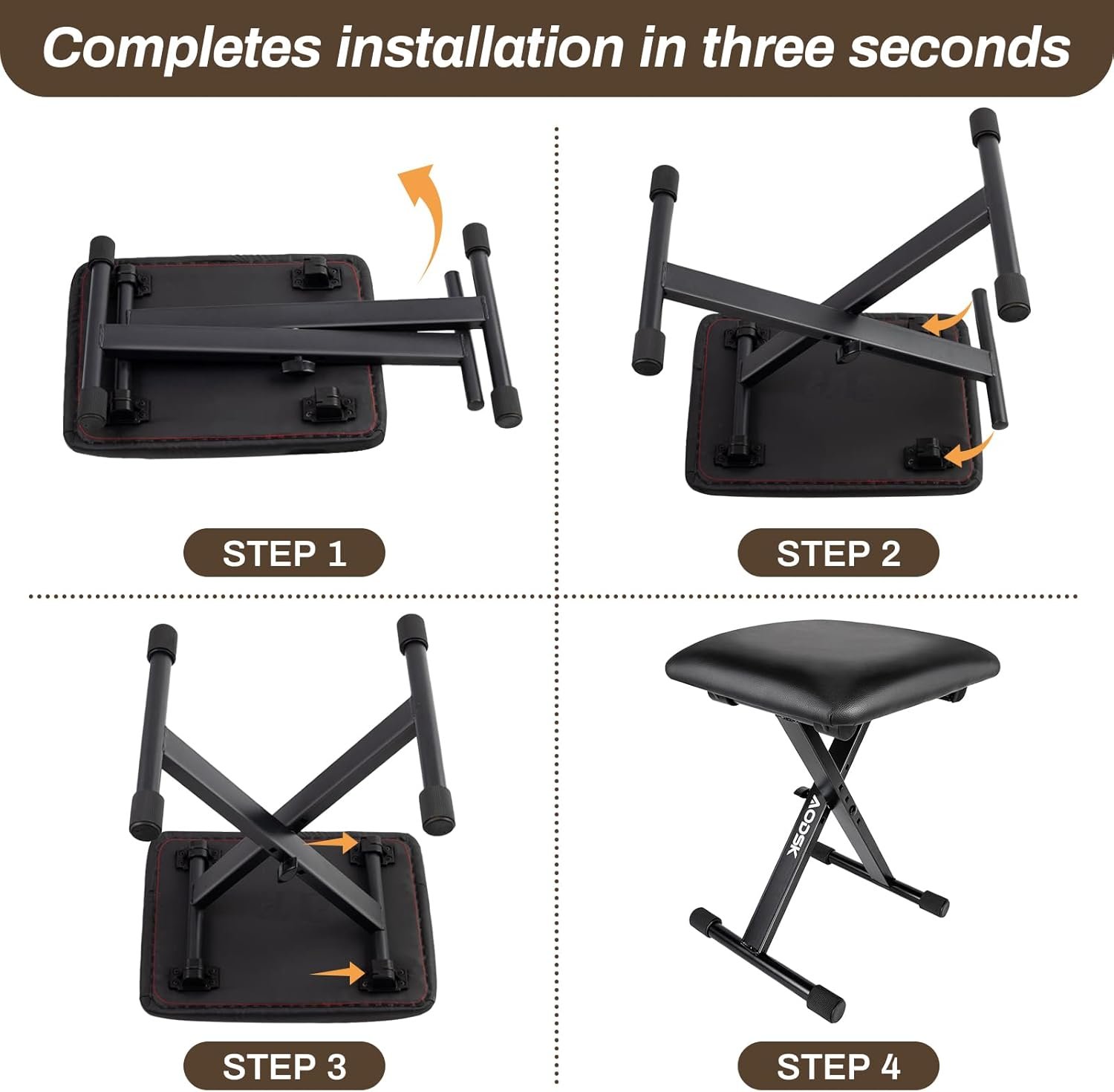 Completes installation in three seconds

STEP 1

STEP 2

STEP 3

AODSK

STEP 4