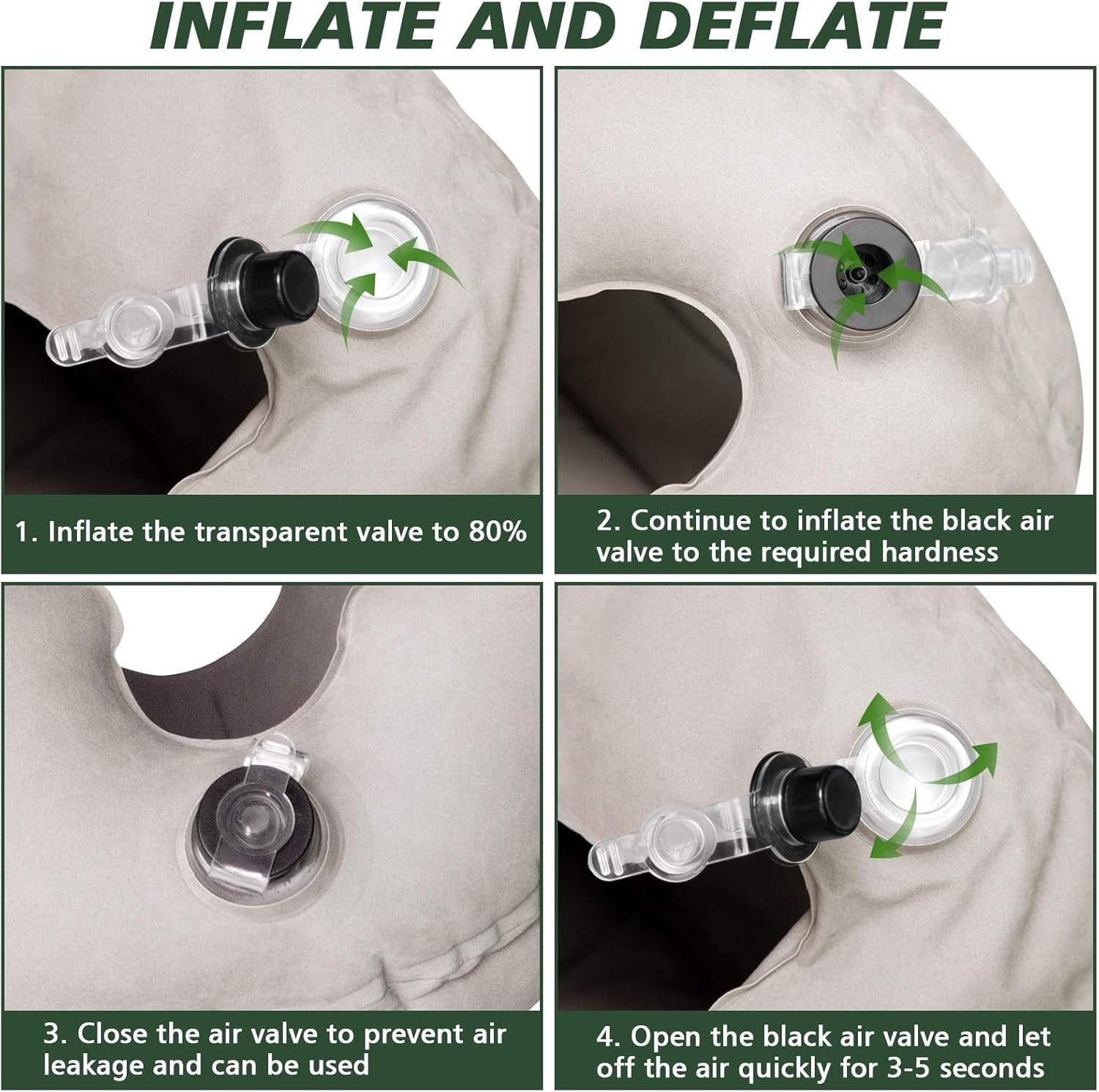 INFLATE AND DEFLATE

1. Inflate the transparent valve to 80%

2. Continue to inflate the black air valve to the required hardness

3. Close the air valve to prevent air leakage and can be used

4. Open the black air valve and let off the air quickly for 3-5 seconds