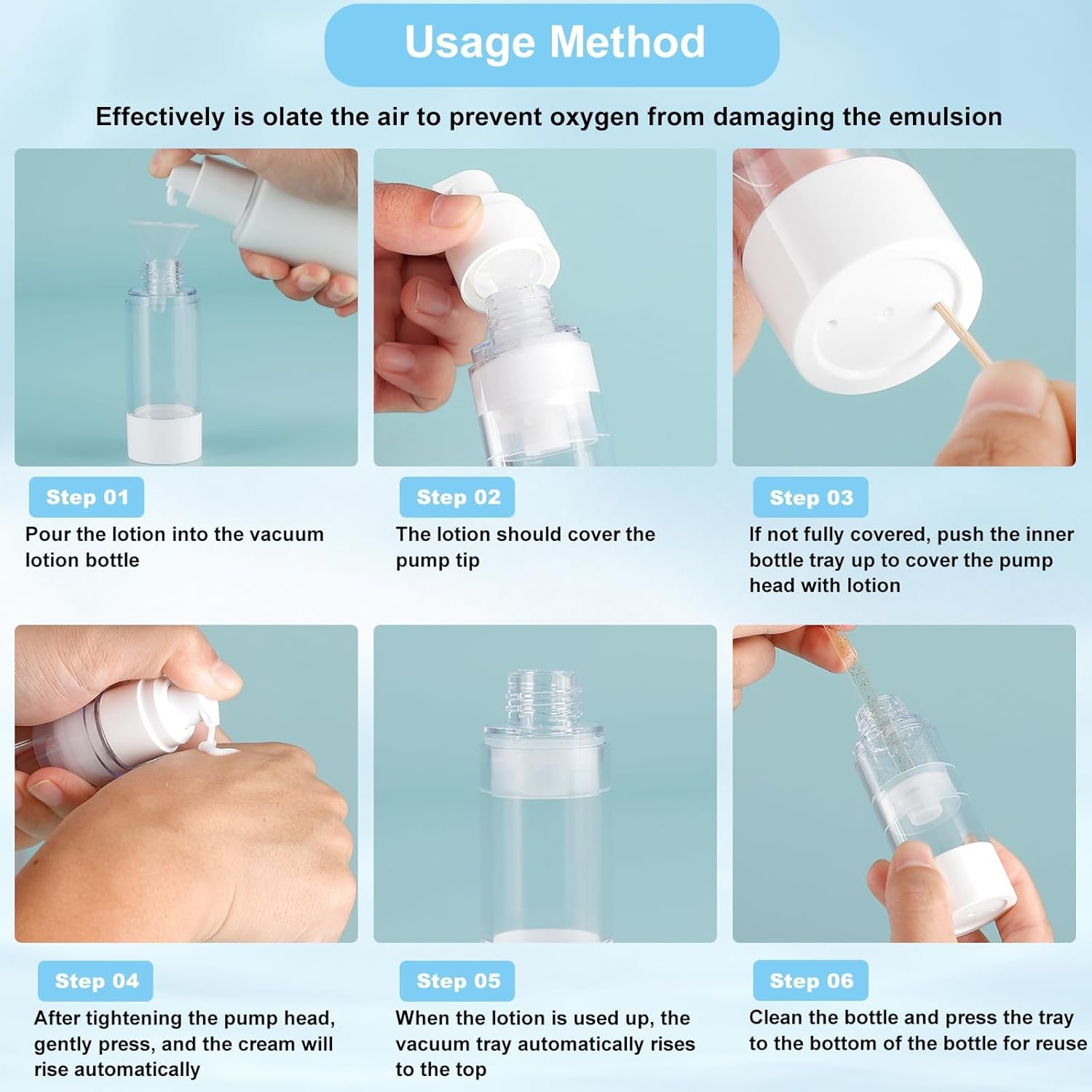 Usage Method

Effectively is olate the air to prevent oxygen from damaging the emulsion

Step 01
Pour the lotion into the vacuum lotion bottle

Step 02
The lotion should cover the pump tip

Step 03
If not fully covered, push the inner bottle tray up to cover the pump head with lotion

Step 04
After tightening the pump head, gently press, and the cream will rise automatically

Step 05
When the lotion is used up, the vacuum tray automatically rises to the top

Step 06
Clean the bottle and press the tray to the bottom of the bottle for reuse