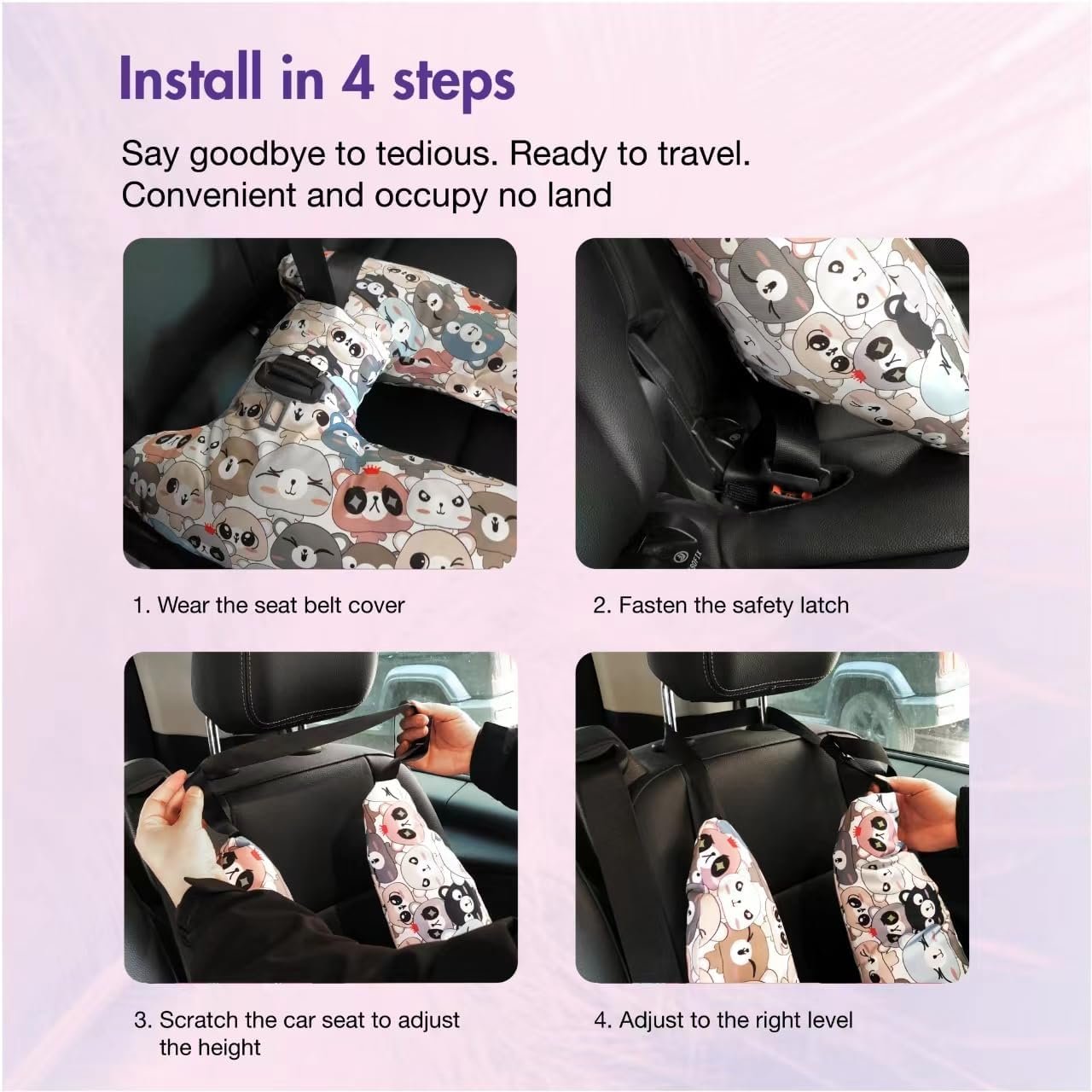 Install in 4 steps

Say goodbye to tedious. Ready to travel. Convenient and occupy no land

1. Wear the seat belt cover

2. Fasten the safety latch

3. Scratch the car seat to adjust the height

4. Adjust to the right level