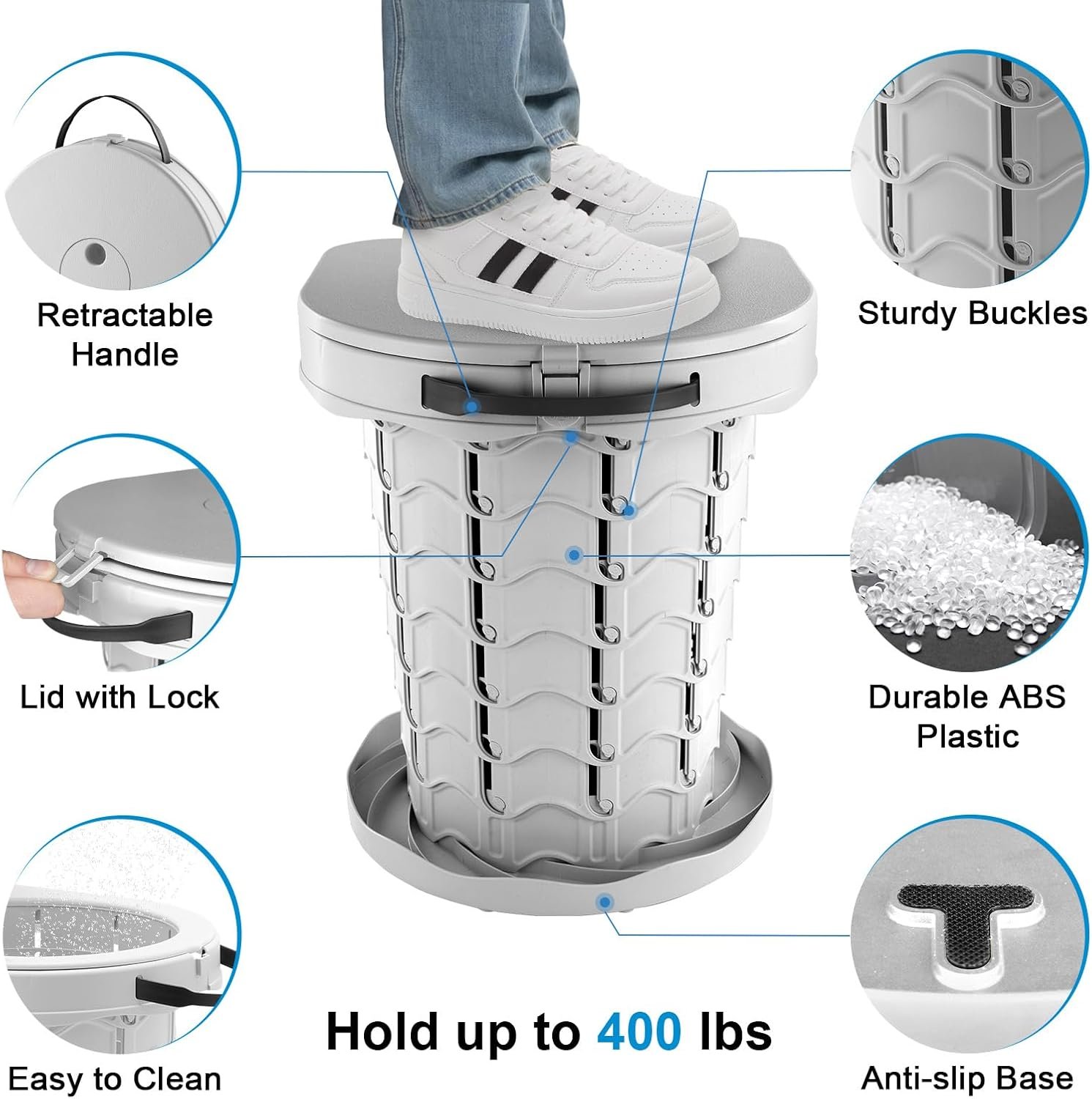 Retractable Handle

Sturdy Buckles

Lid with Lock

Durable ABS Plastic

Easy to Clean

Hold up to 400 lbs

Anti-slip Base