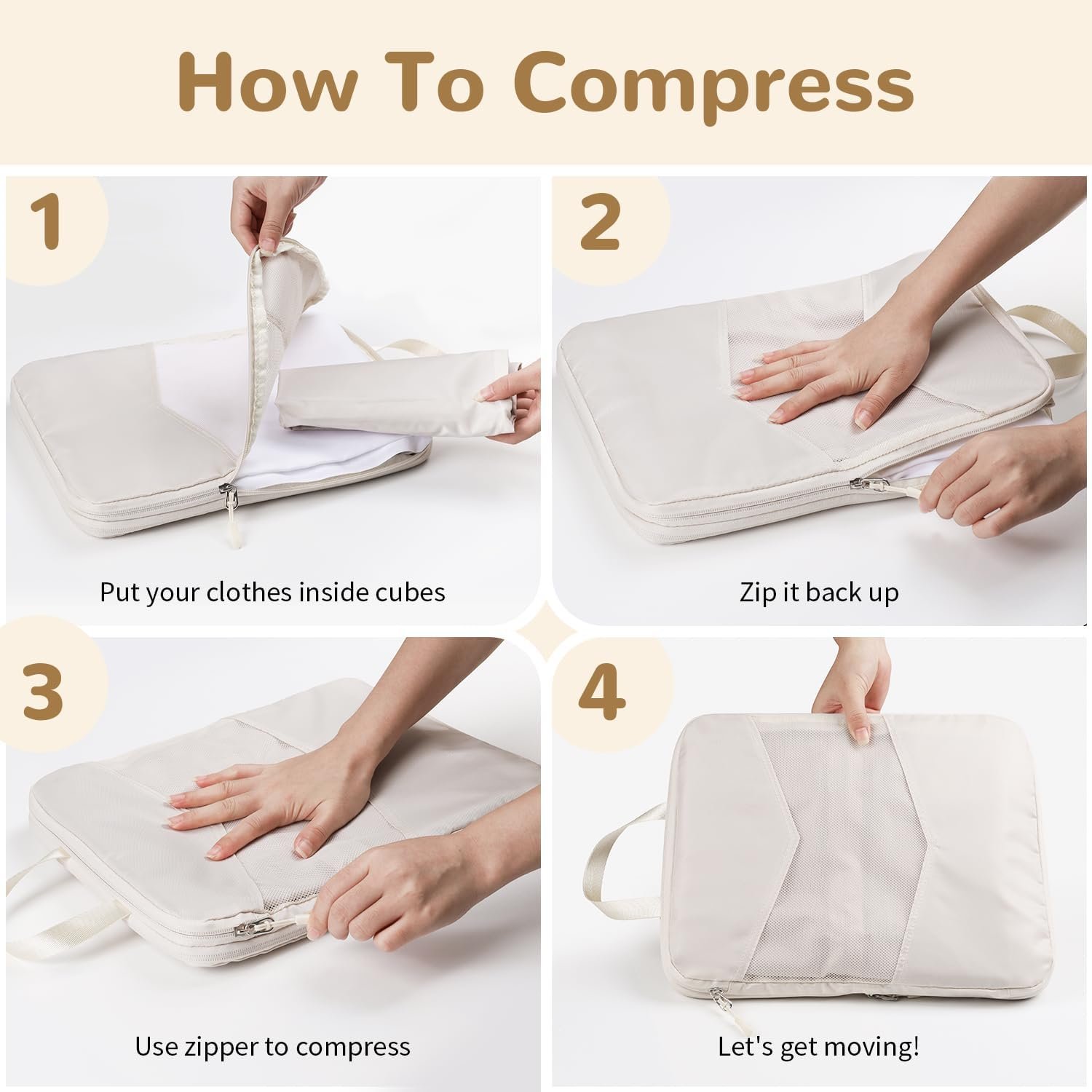 How To Compress

1

Put your clothes inside cubes

2

Zip it back up

3

Use zipper to compress

4

Let's get moving!