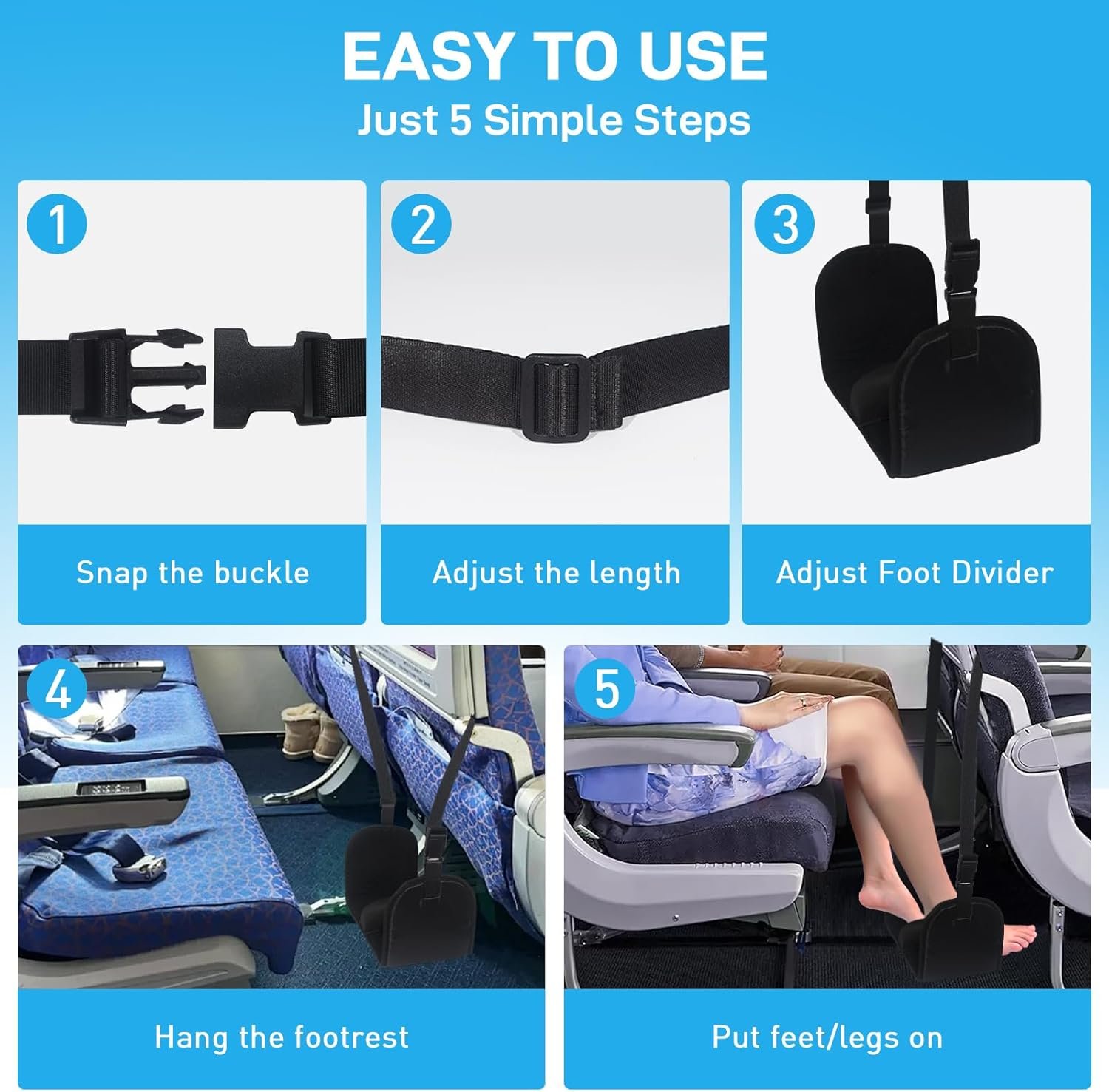 EASY TO USE
Just 5 Simple Steps

1
Snap the buckle

2
Adjust the length

3
Adjust Foot Divider

4
Hang the footrest

5
Put feet/legs on