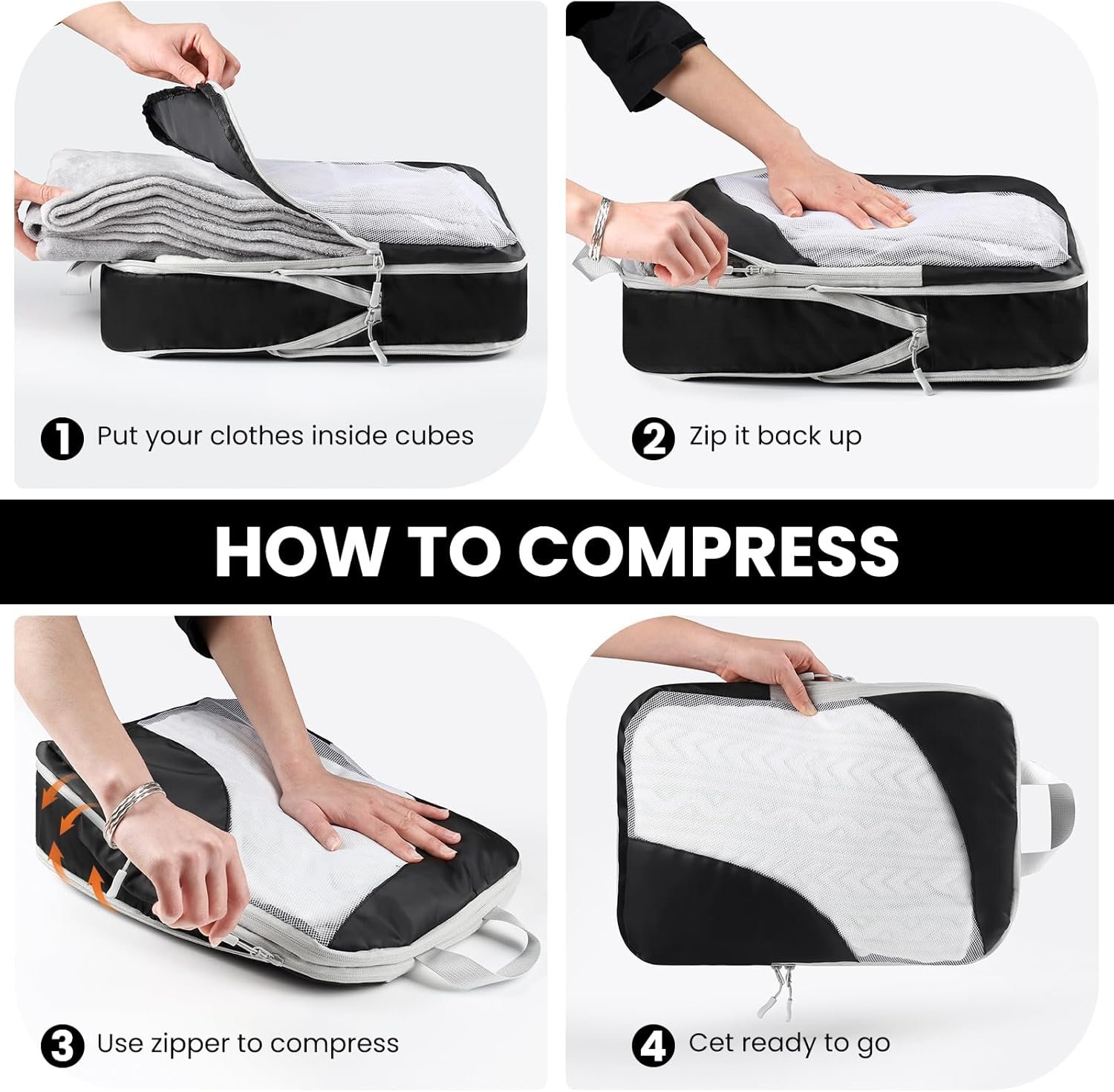 1 Put your clothes inside cubes

2 Zip it back up

HOW TO COMPRESS

3 Use zipper to compress

4 Cet ready to go