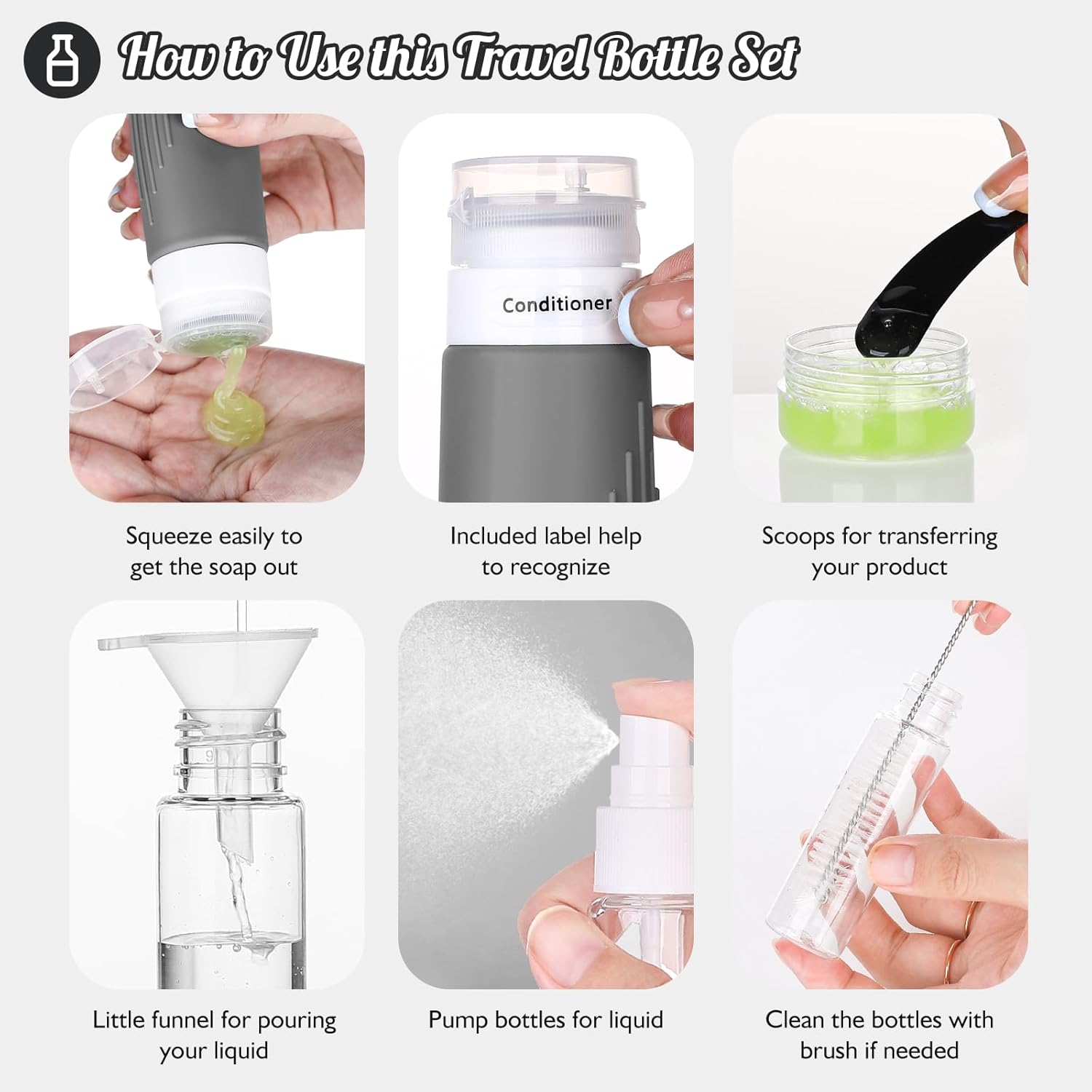 How to Use this Travel Bottle Set

Conditioner

Squeeze easily to get the soap out

Included label help to recognize

Scoops for transferring your product

Little funnel for pouring your liquid

Pump bottles for liquid

Clean the bottles with brush if needed