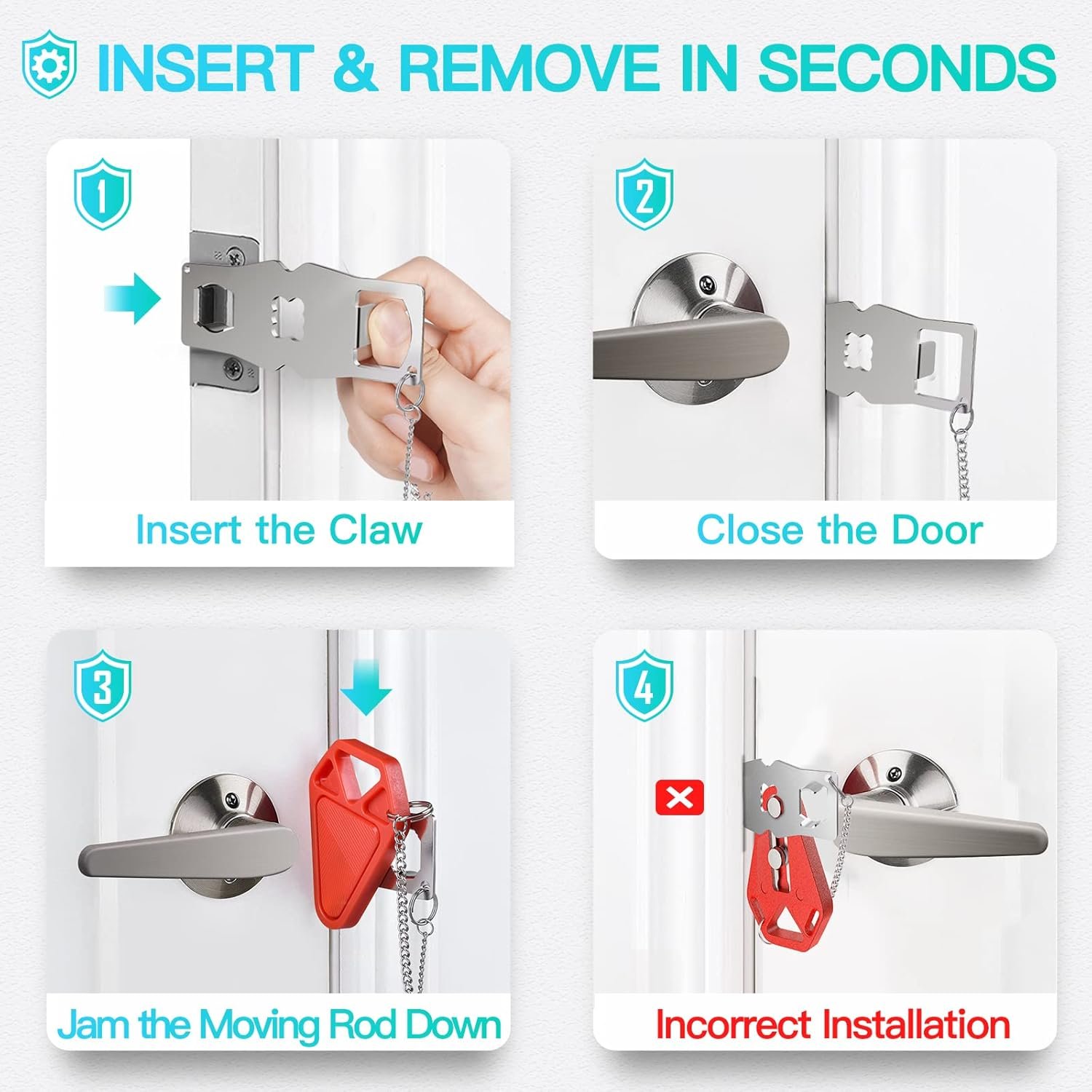 INSERT & REMOVE IN SECONDS

1

Insert the Claw

2

Close the Door

3

Jam the Moving Rod Down

4

Incorrect Installation