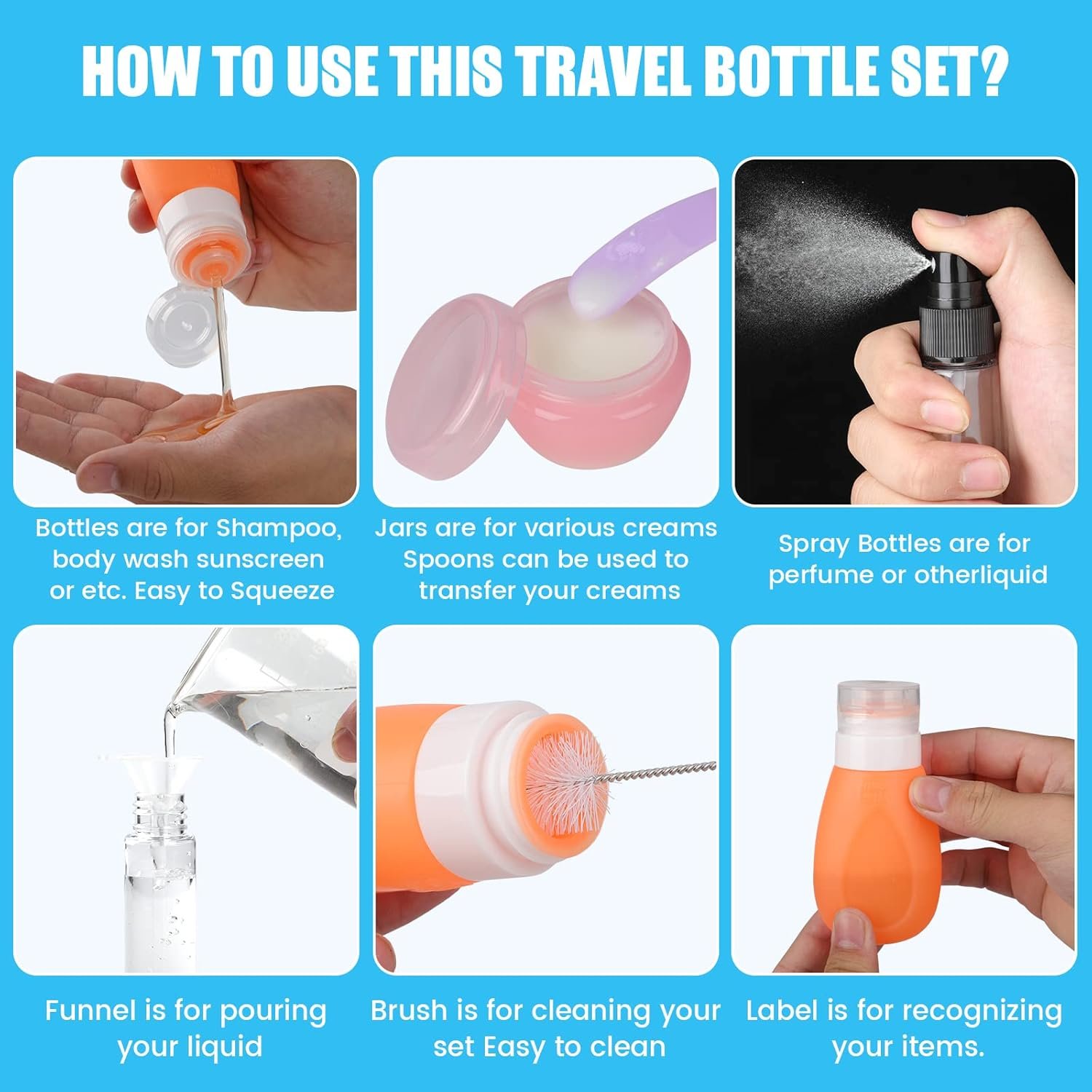 HOW TO USE THIS TRAVEL BOTTLE SET?

Bottles are for Shampoo, body wash sunscreen or etc. Easy to Squeeze

Jars are for various creams Spoons can be used to transfer your creams

Spray Bottles are for perfume or otherliquid

Funnel is for pouring your liquid

Brush is for cleaning your set Easy to clean

Label is for recognizing your items.