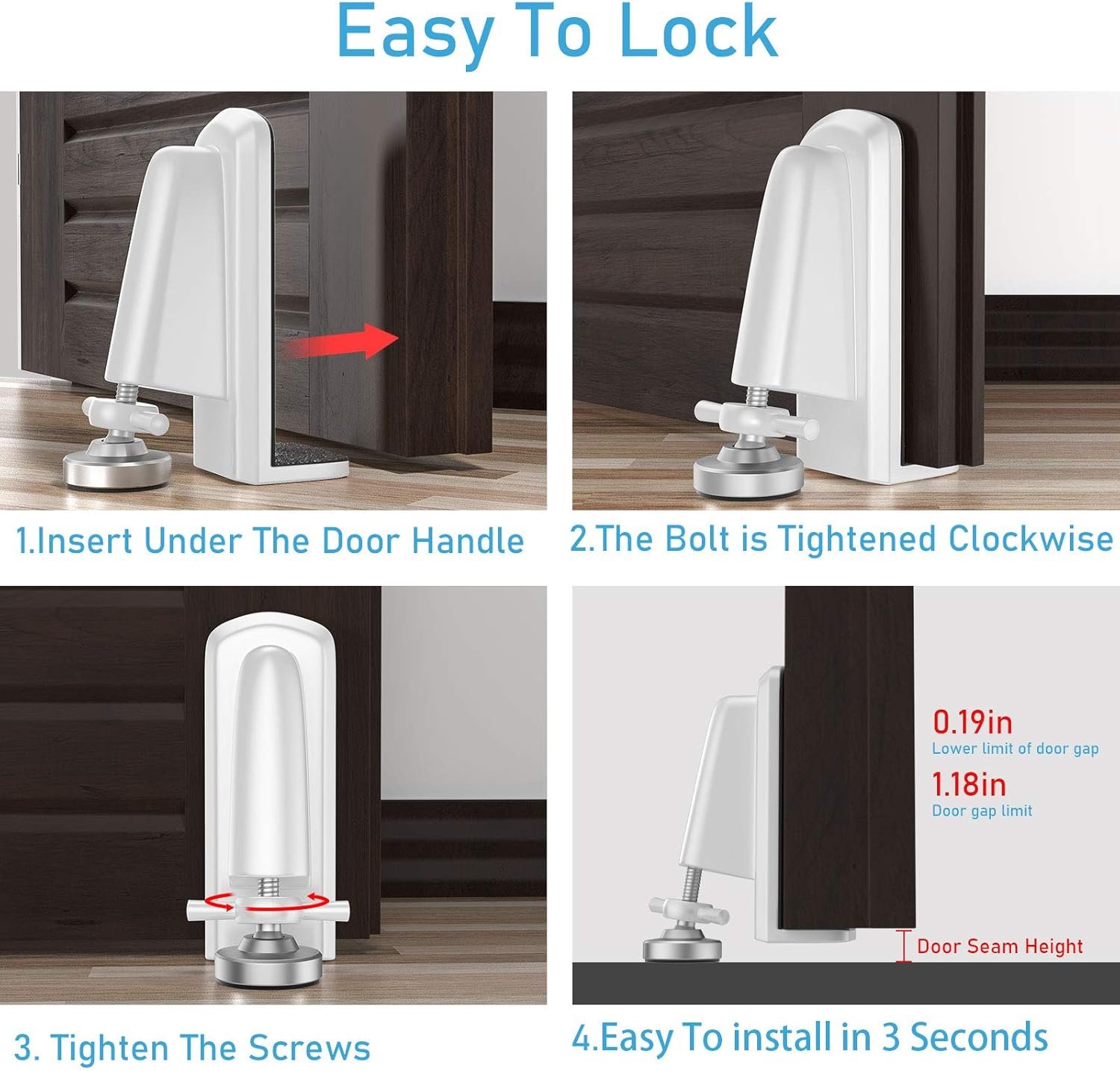 Easy To Lock

1.Insert Under The Door Handle

2.The Bolt is Tightened Clockwise

3. Tighten The Screws

0.19in
Lower limit of door gap

1.18in
Door gap limit

Door Seam Height

4.Easy To install in 3 Seconds