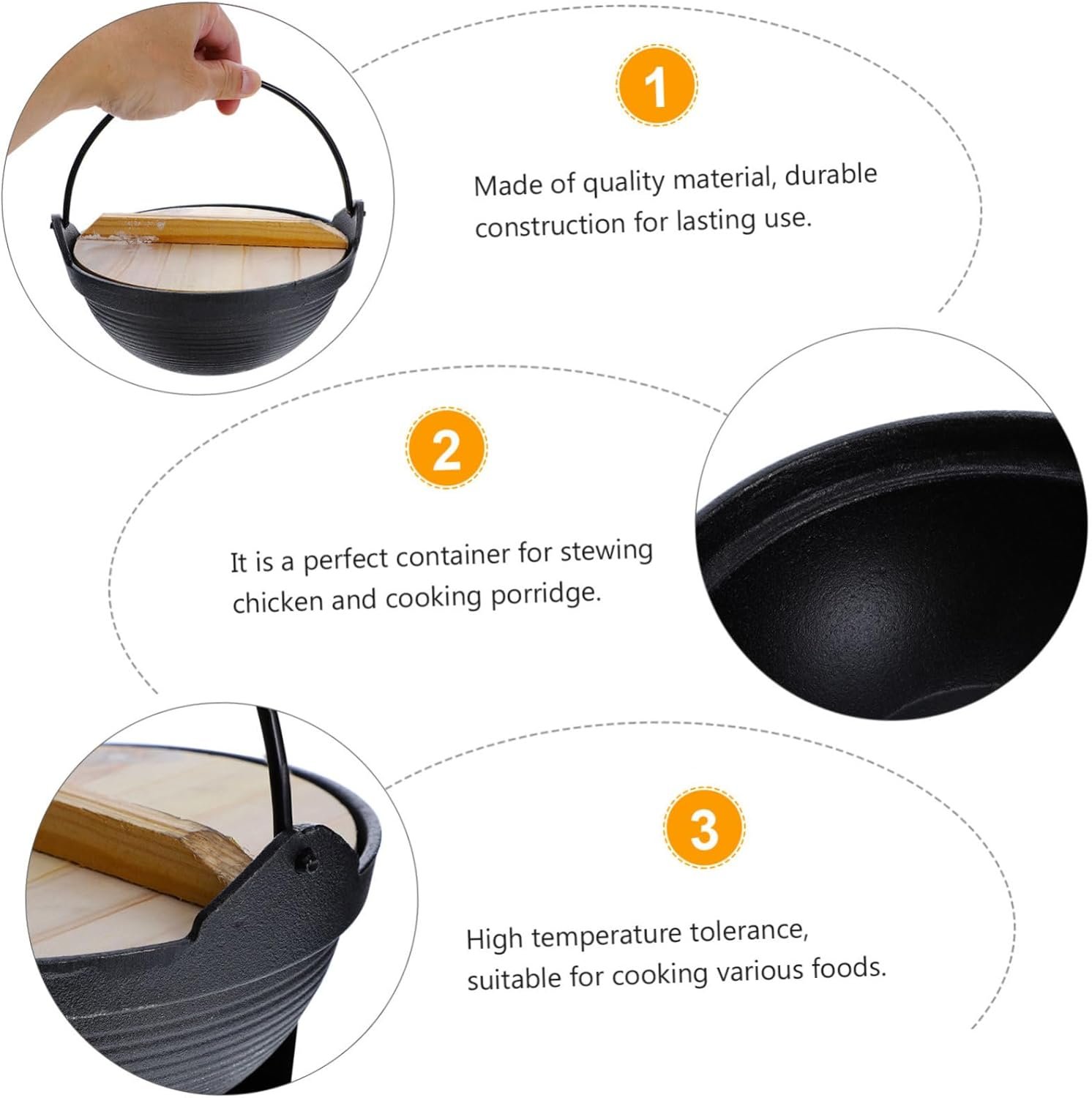 1

Made of quality material, durable construction for lasting use.

2

It is a perfect container for stewing chicken and cooking porridge.

3

High temperature tolerance, suitable for cooking various foods.