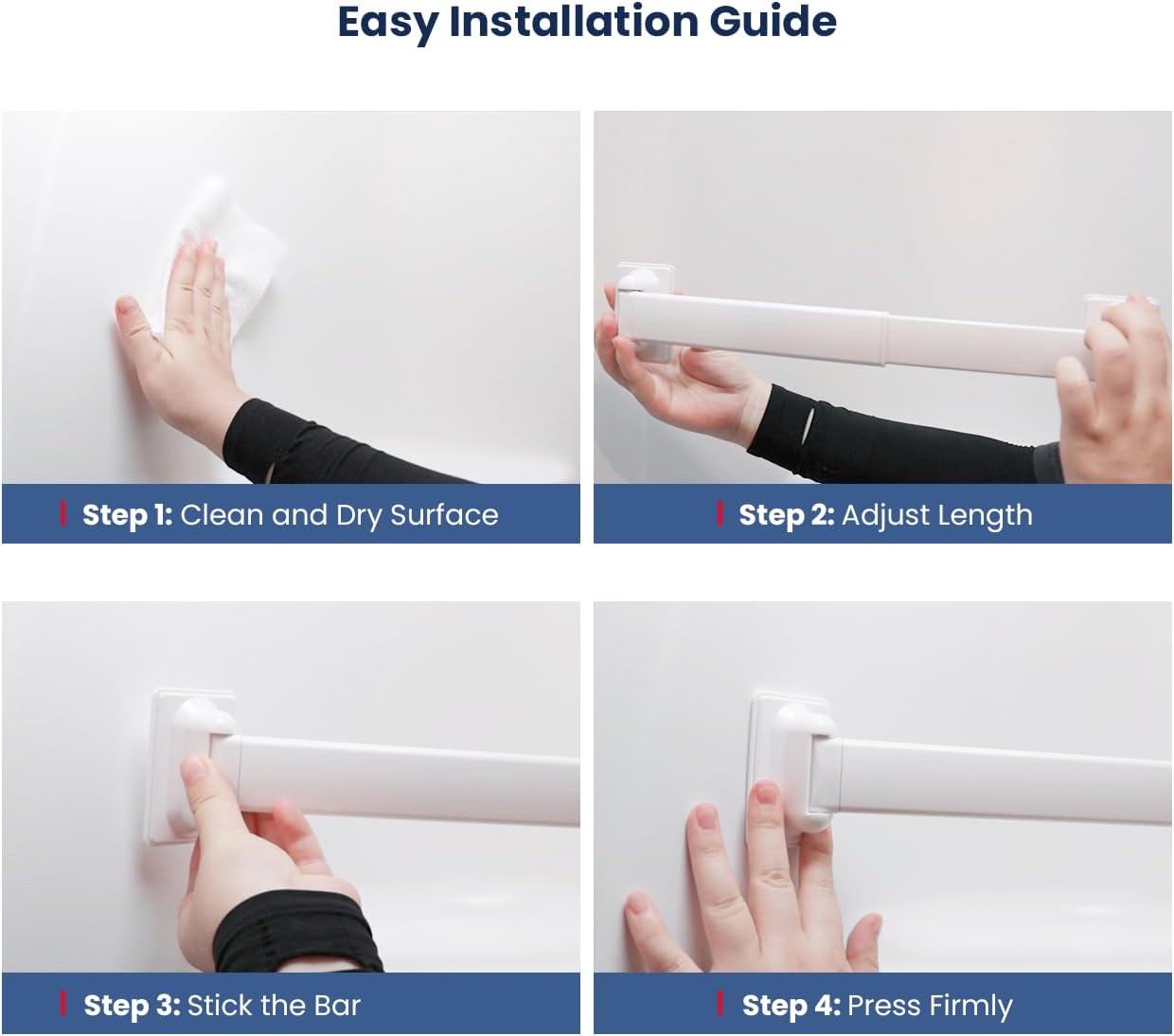 Easy Installation Guide

Step 1: Clean and Dry Surface

Step 2: Adjust Length

Step 3: Stick the Bar

Step 4: Press Firmly