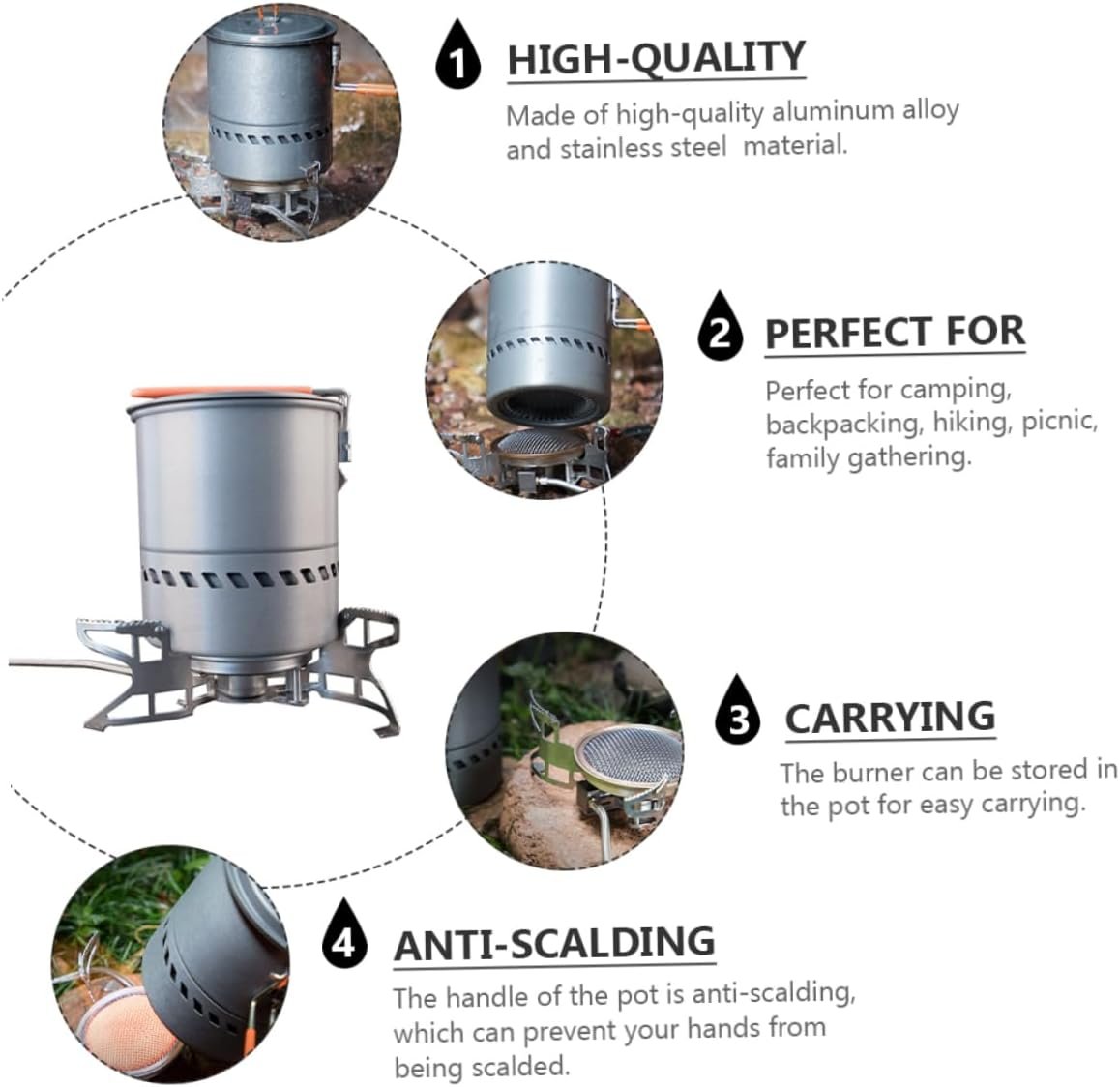 1 HIGH-QUALITY

Made of high-quality aluminum alloy and stainless steel material.

2 PERFECT FOR

Perfect for camping, backpacking, hiking, picnic, family gathering.

3 CARRYING

The burner can be stored in the pot for easy carrying.

4 ANTI-SCALDING

The handle of the pot is anti-scalding, which can prevent your hands from being scalded.