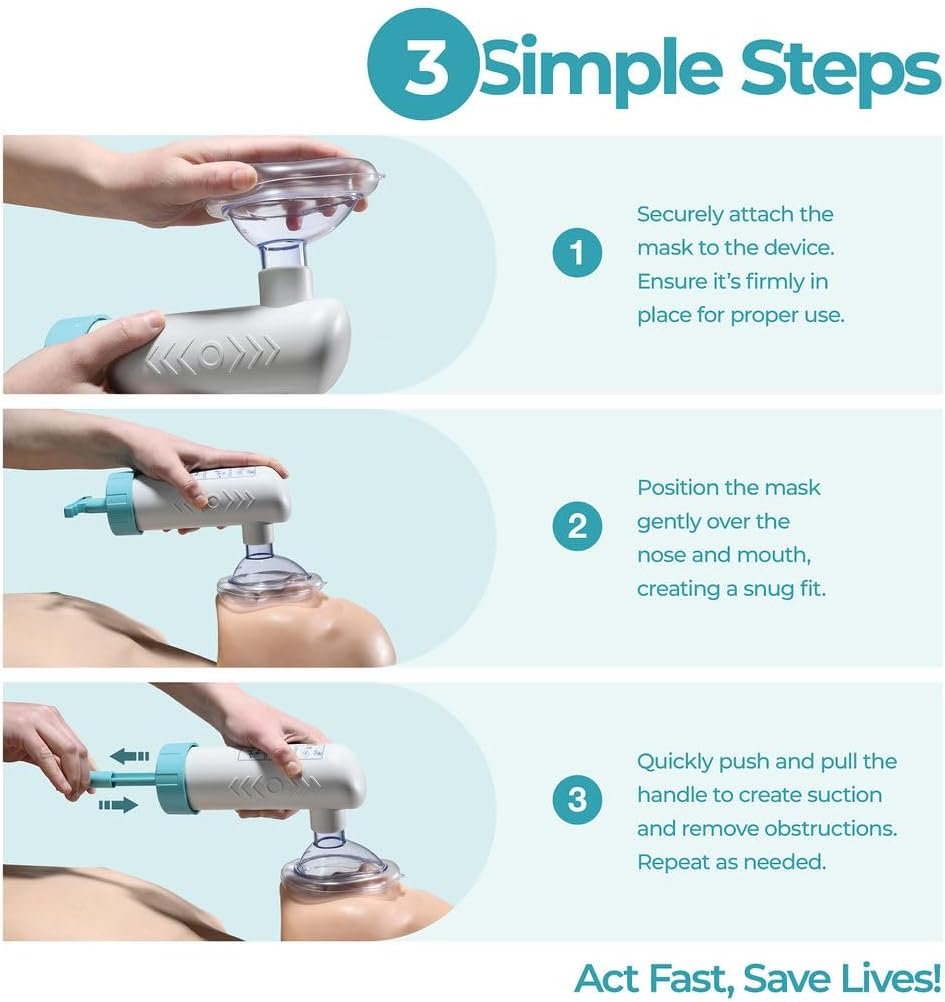 3 Simple Steps

1 Securely attach the mask to the device. Ensure it's firmly in place for proper use.

2 Position the mask gently over the nose and mouth, creating a snug fit.

3 Quickly push and pull the handle to create suction and remove obstructions. Repeat as needed.

Act Fast, Save Lives!