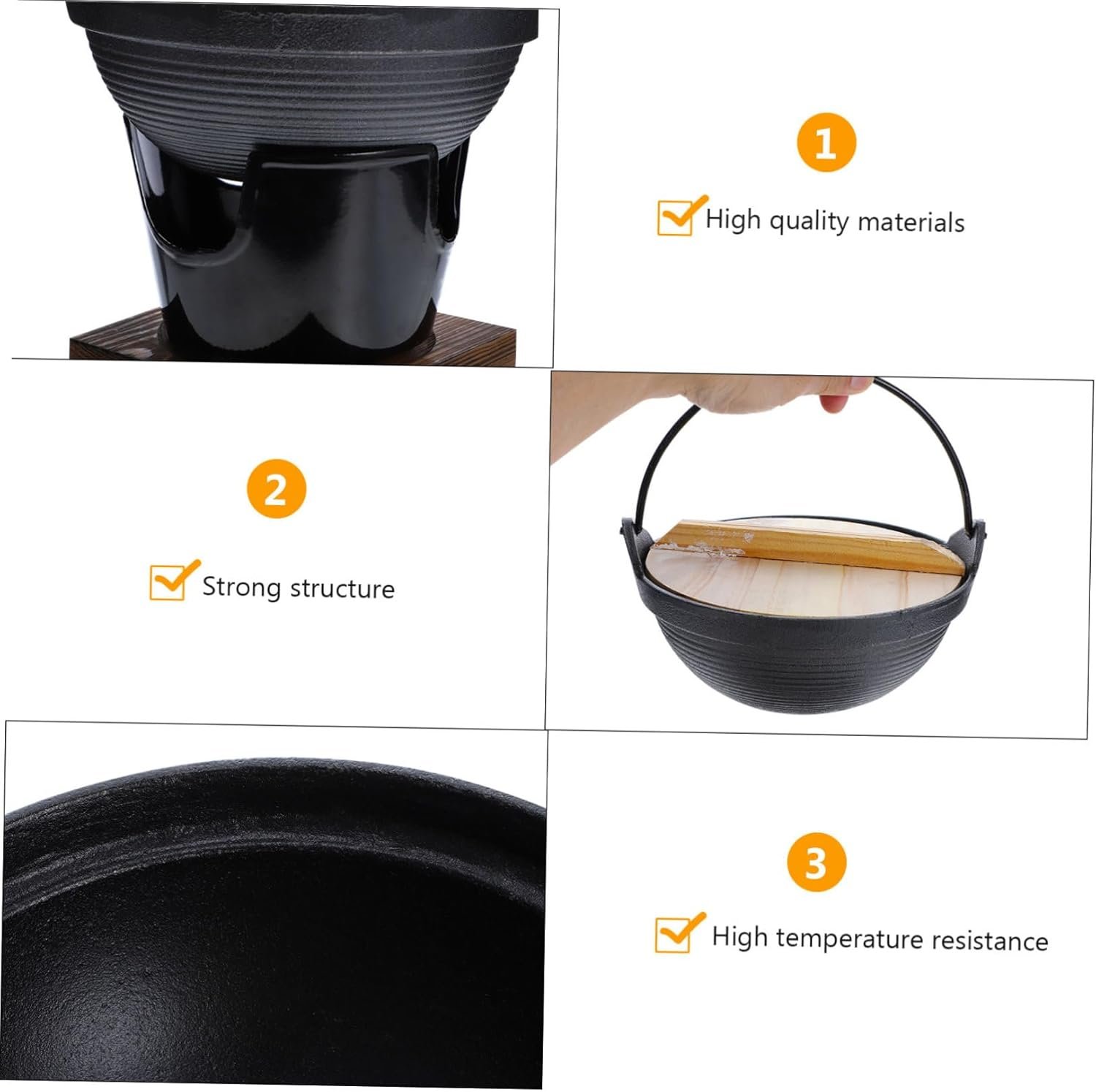 1

High quality materials

2

Strong structure

3

High temperature resistance