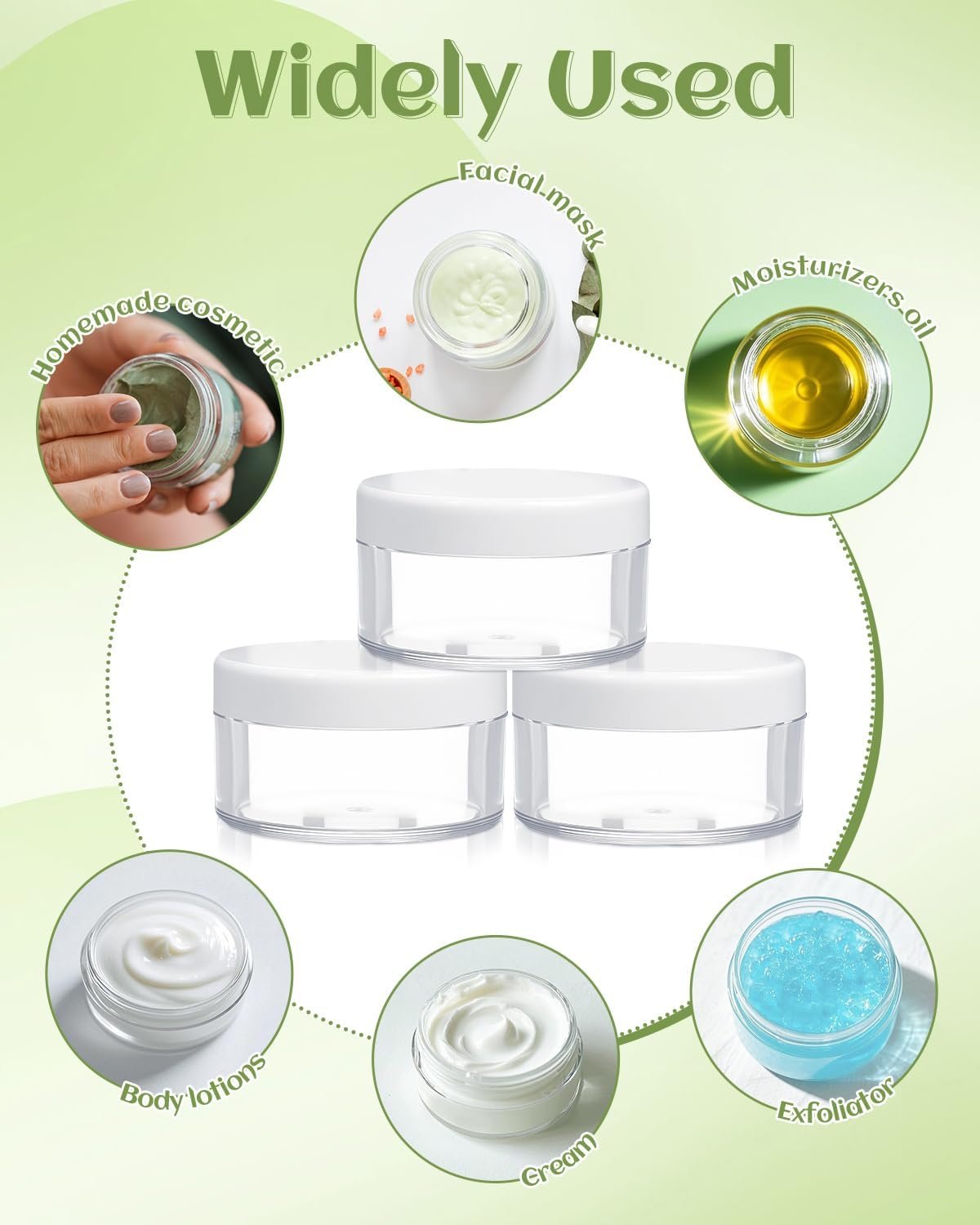 Widely Used

Facial mask

Homemade cosmetic

Moisturizers oil

Body lotions

Cream

Exfoliator