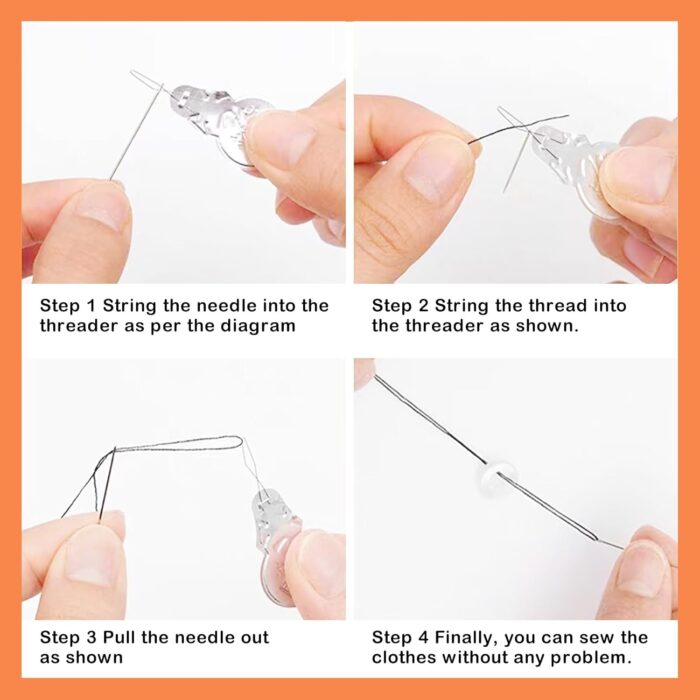 Step 1 String the needle into the threader as per the diagram

Step 2 String the thread into the threader as shown.

Step 3 Pull the needle out as shown

Step 4 Finally, you can sew the clothes without any problem.