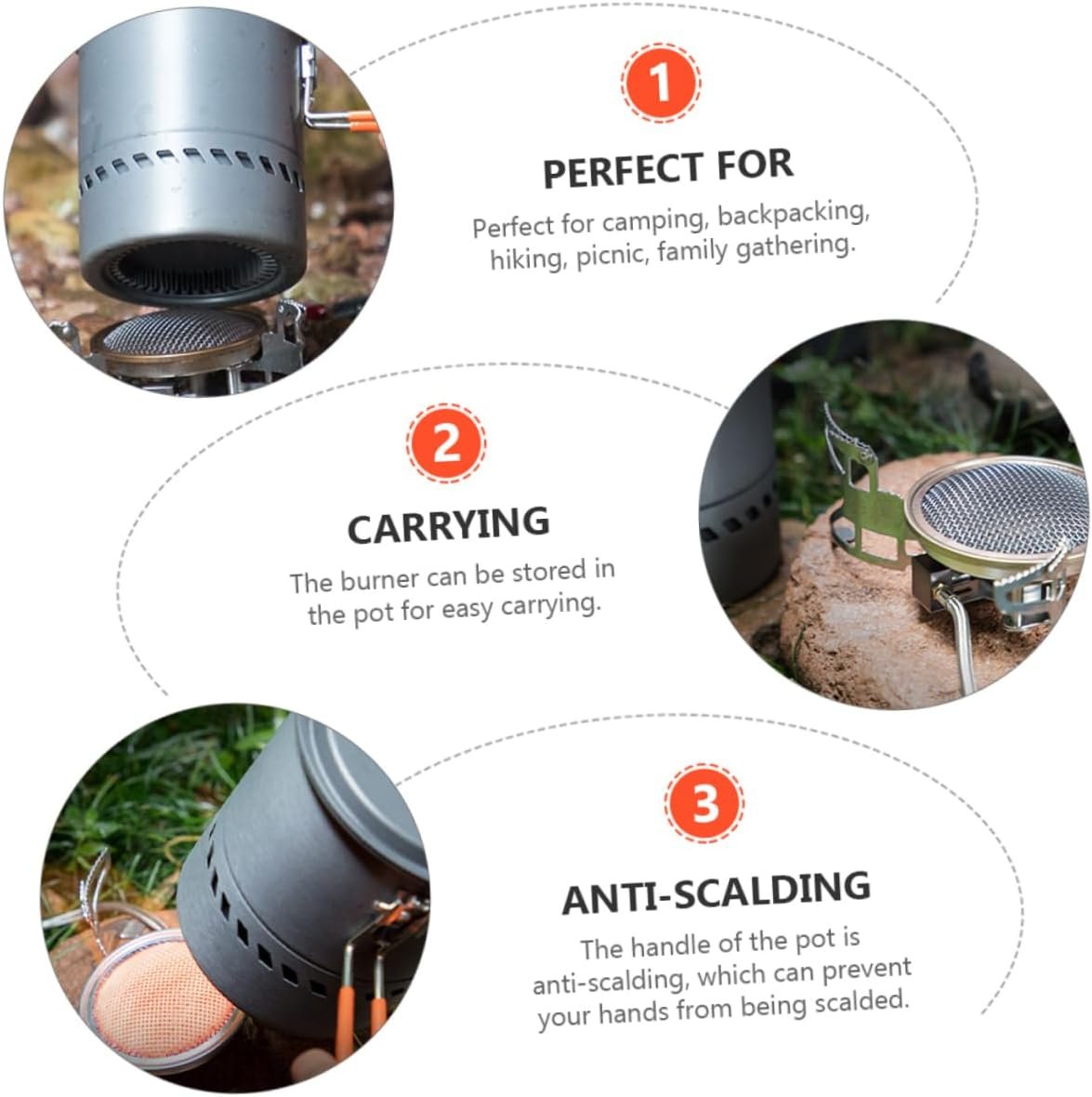 1

PERFECT FOR

Perfect for camping, backpacking, hiking, picnic, family gathering.

2

CARRYING

The burner can be stored in the pot for easy carrying.

3

ANTI-SCALDING

The handle of the pot is anti-scalding, which can prevent your hands from being scalded.