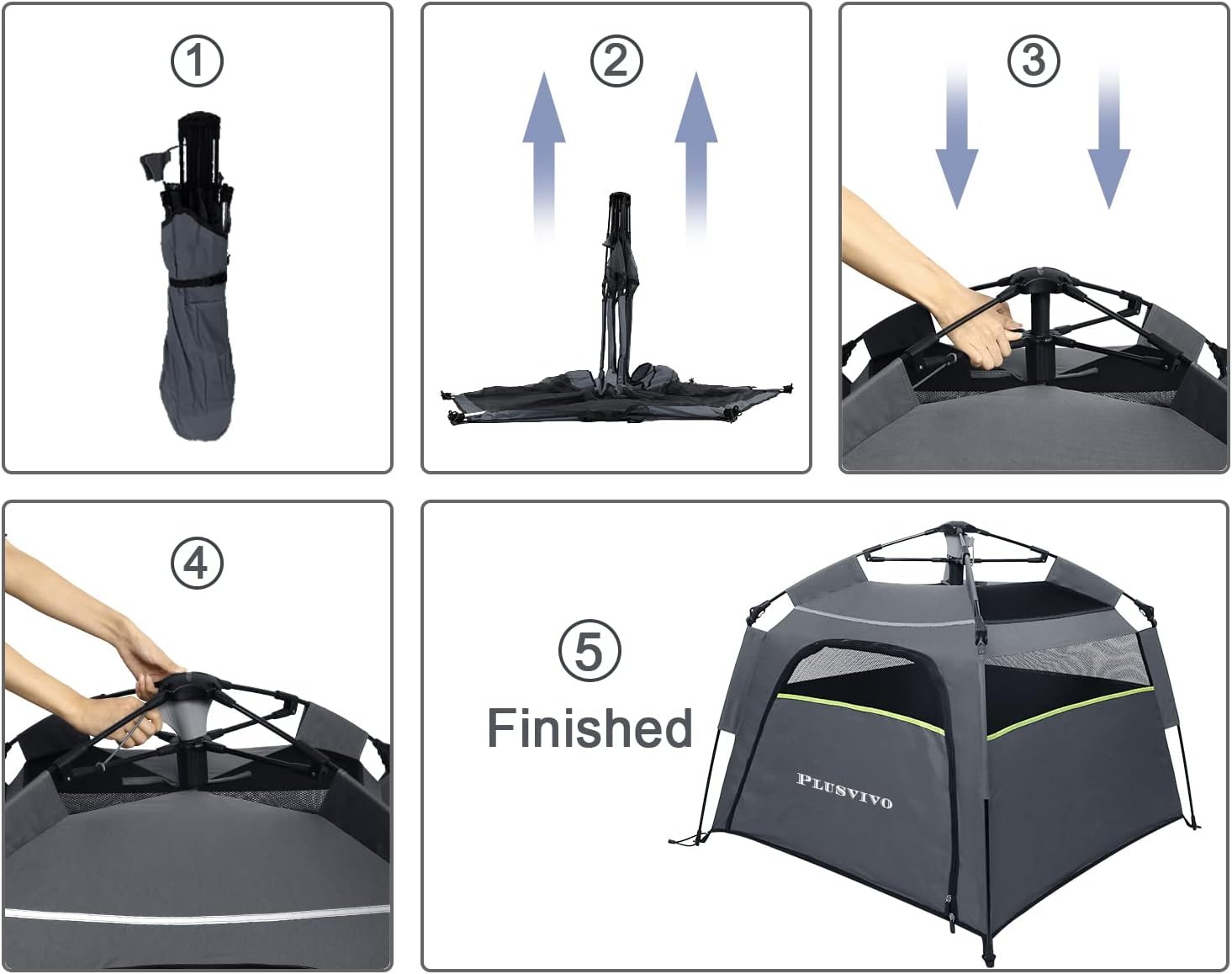 ①

②

③

④

⑤

Finished

PLUSVIVO