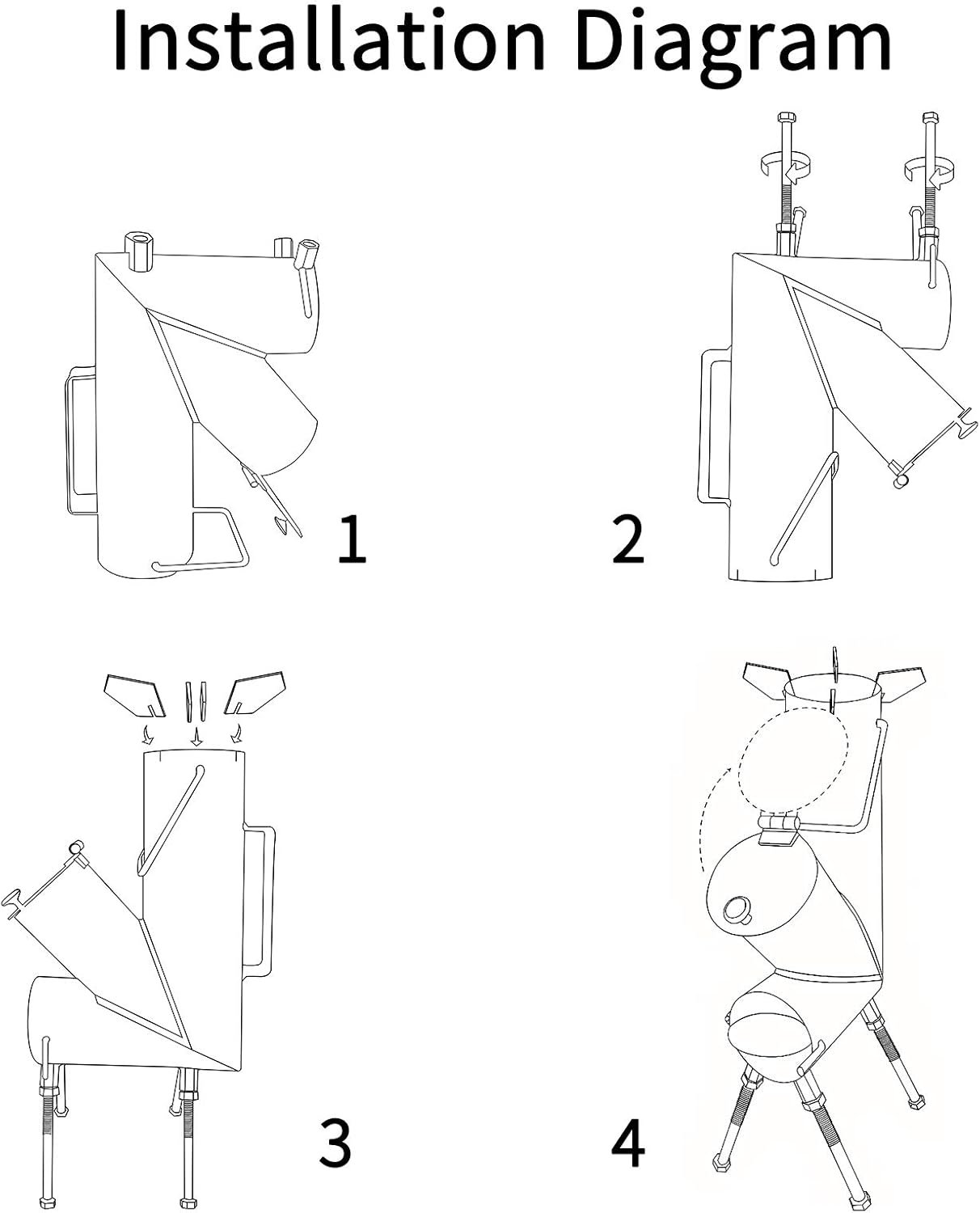 Installation Diagram

1

2

3

4