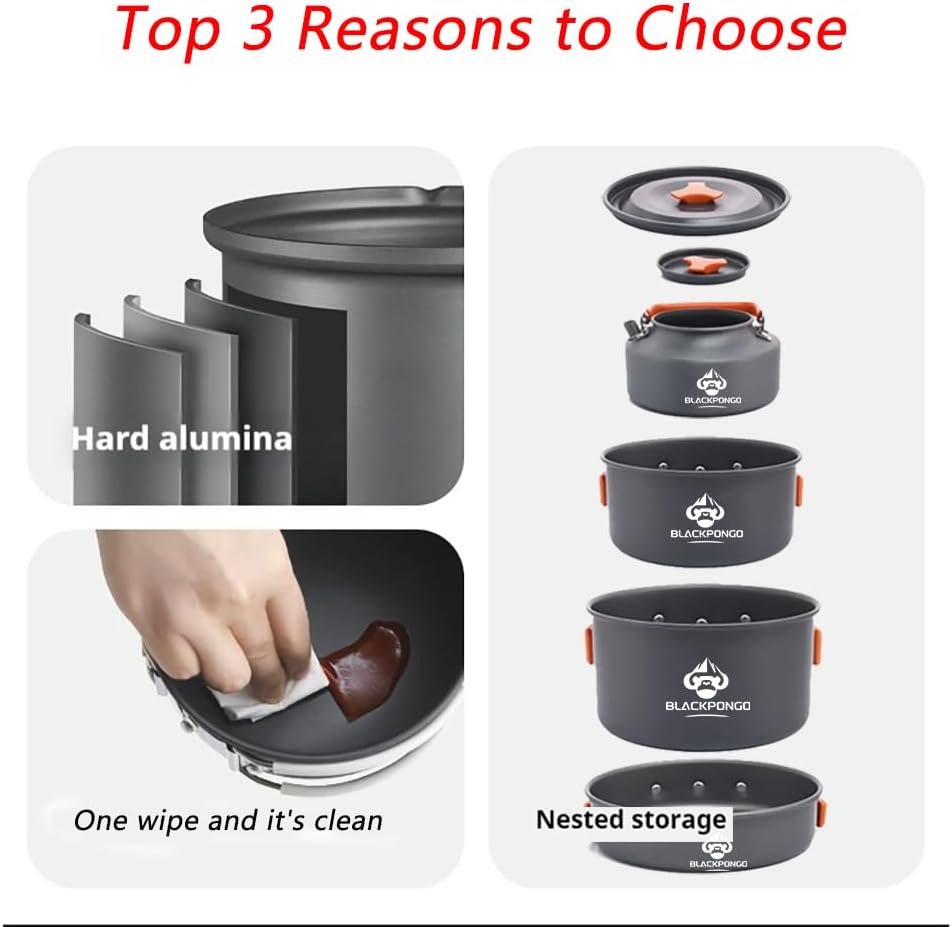 Top 3 Reasons to Choose

Hard alumina

One wipe and it's clean

BLACKPONGO

BLACKPONGO

BLACKPONGO

Nested storage

BLACKPONGO