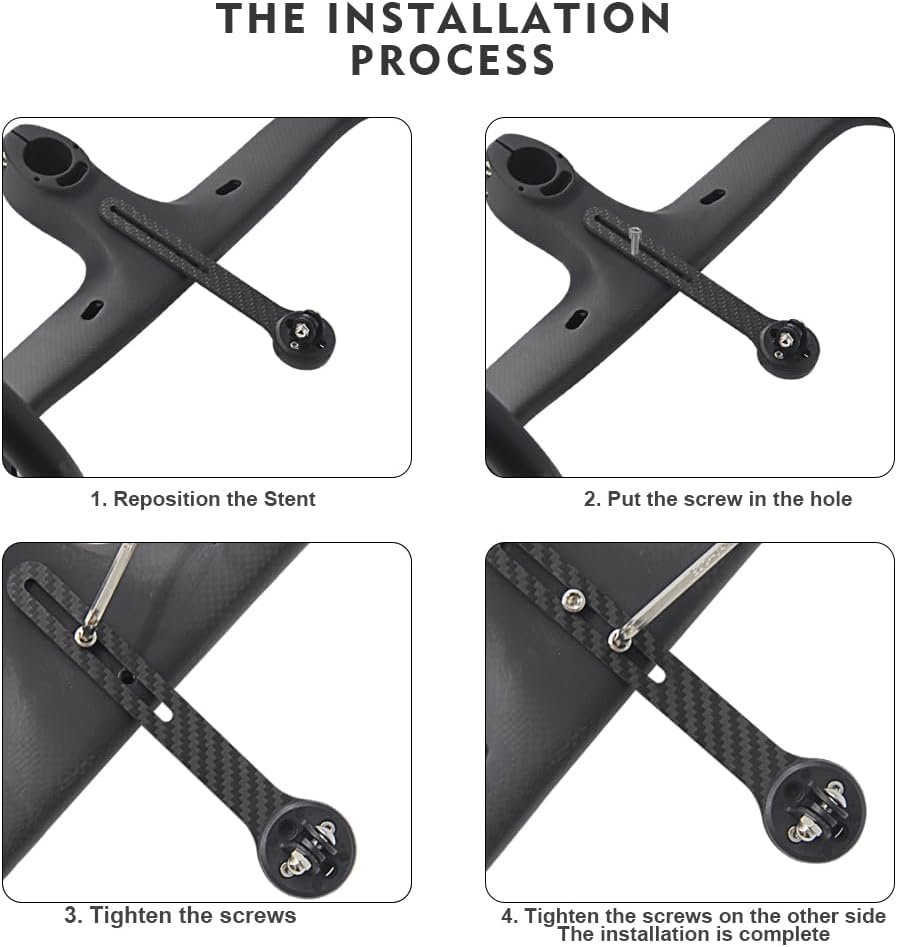 THE INSTALLATION PROCESS

1. Reposition the Stent

2. Put the screw in the hole

3. Tighten the screws

4. Tighten the screws on the other side
The installation is complete