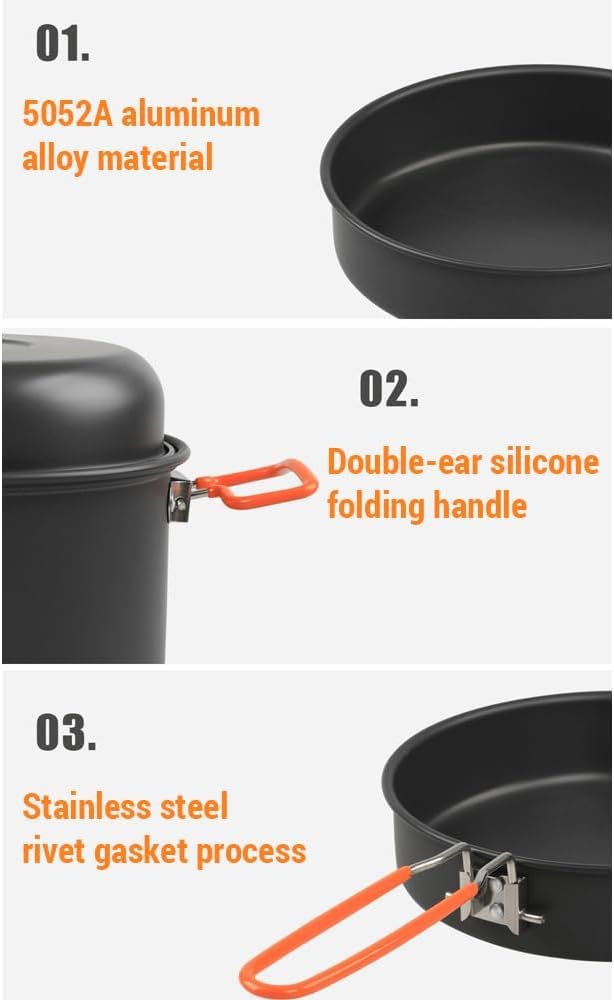 01.

5052A aluminum alloy material

02.

Double-ear silicone folding handle

03.

Stainless steel rivet gasket process