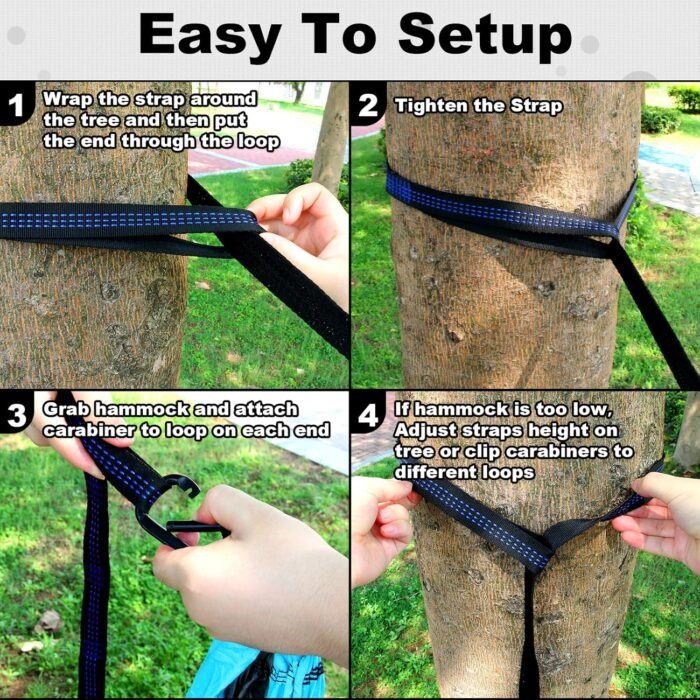 Easy To Setup

1 Wrap the strap around the tree and then put the end through the loop

2 Tighten the Strap

3 Grab hammock and attach carabiner to loop on each end

4 If hammock is too low, Adjust straps height on tree or clip carabiners to different loops