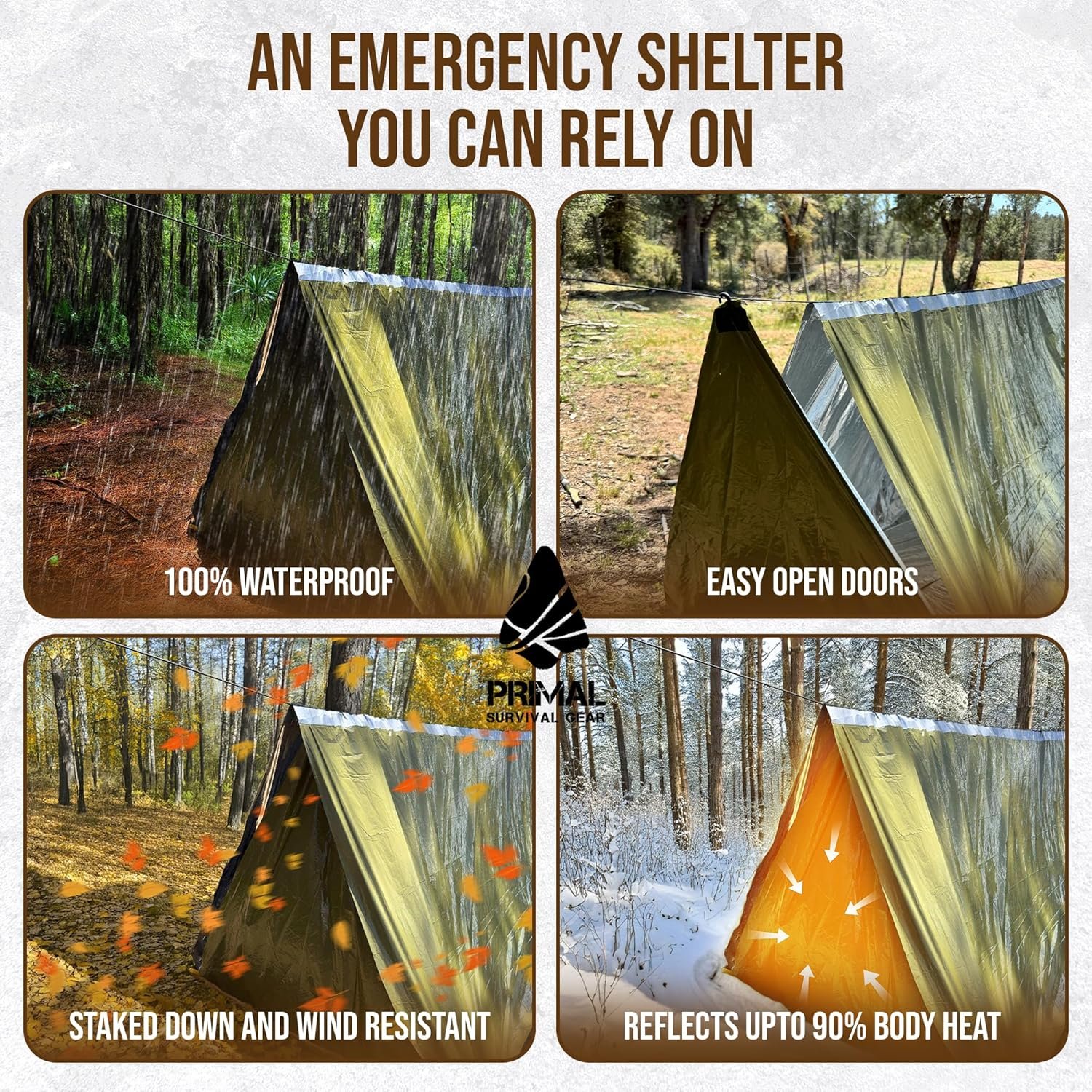 AN EMERGENCY SHELTER YOU CAN RELY ON

100% WATERPROOF

EASY OPEN DOORS

PRIMAL
SURVIVAL GEAR

STAKED DOWN AND WIND RESISTANT

REFLECTS UPTO 90% BODY HEAT