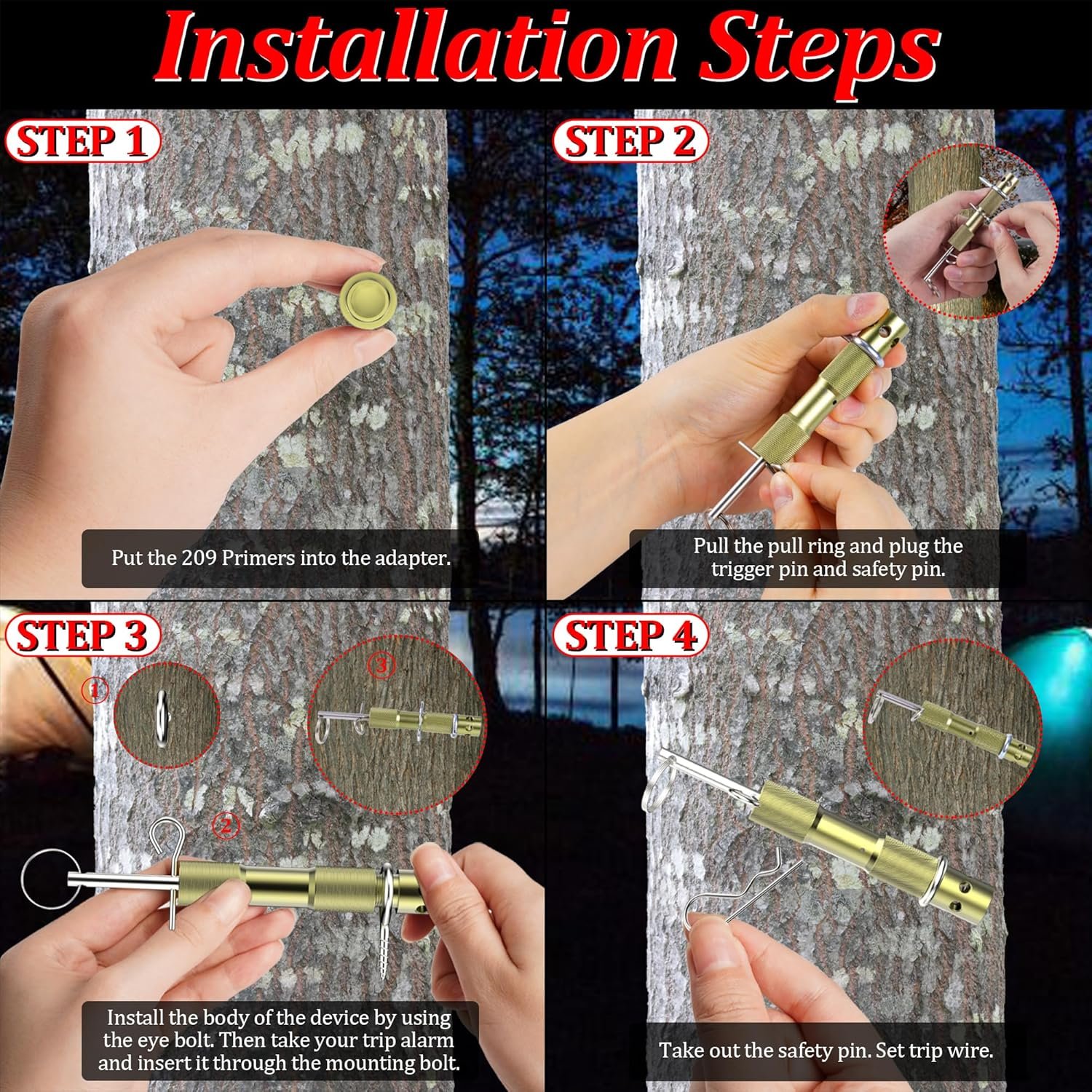 Installation Steps

STEP 1

Put the 209 Primers into the adapter.

STEP 2

Pull the pull ring and plug the trigger pin and safety pin.

STEP 3

①

③

②

Install the body of the device by using the eye bolt. Then take your trip alarm and insert it through the mounting bolt.

STEP 4

Take out the safety pin. Set trip wire.