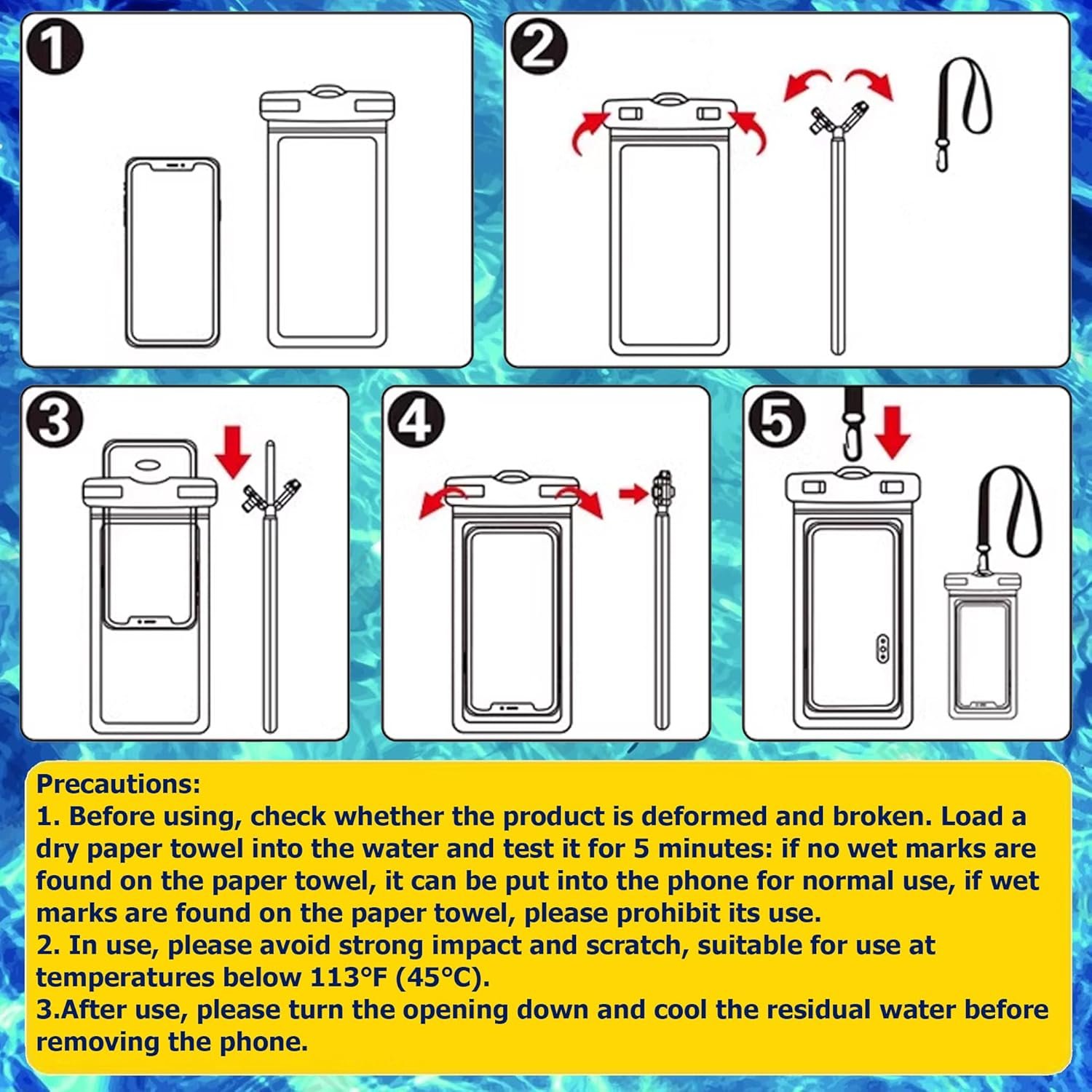 1

2

3

4

5

Precautions:
1. Before using, check whether the product is deformed and broken. Load a dry paper towel into the water and test it for 5 minutes: if no wet marks are found on the paper towel, it can be put into the phone for normal use, if wet marks are found on the paper towel, please prohibit its use.
2. In use, please avoid strong impact and scratch, suitable for use at temperatures below 113°F (45°C).
3.After use, please turn the opening down and cool the residual water before removing the phone.