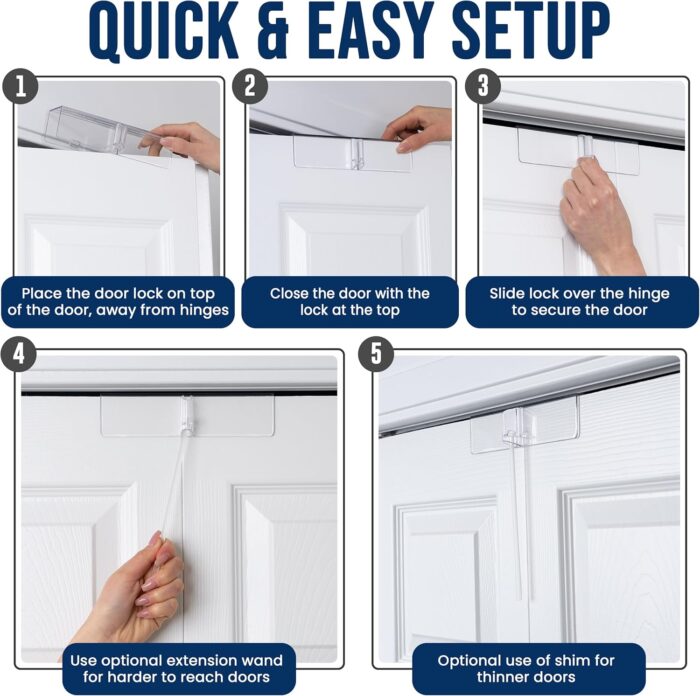 QUICK & EASY SETUP

1

Place the door lock on top of the door, away from hinges

2

Close the door with the lock at the top

3

Slide lock over the hinge to secure the door

4

Use optional extension wand for harder to reach doors

5

Optional use of shim for thinner doors