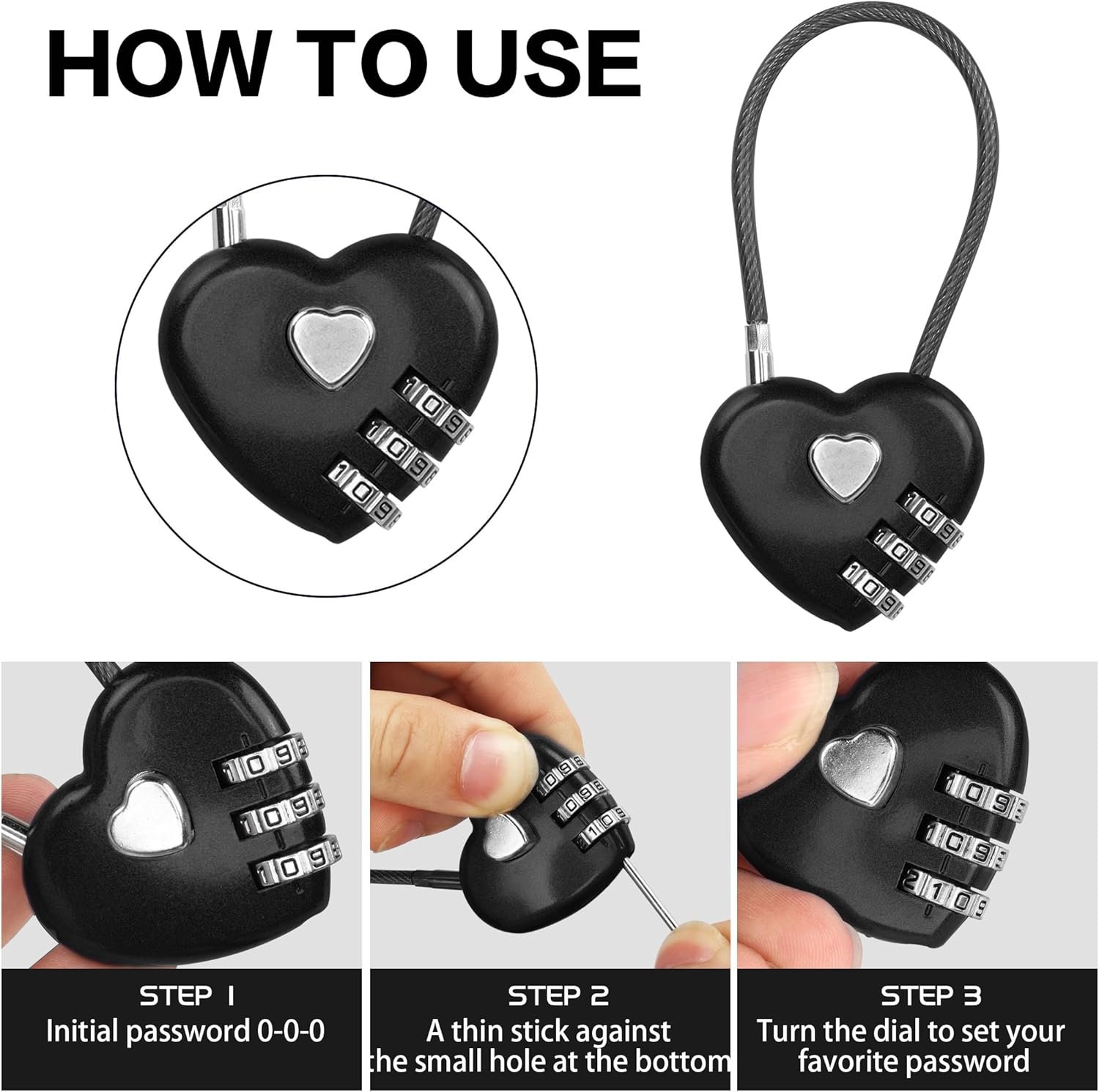 HOW TO USE

STEP 1
Initial password 0-0-0

STEP 2
A thin stick against the small hole at the bottom

STEP 3
Turn the dial to set your favorite password