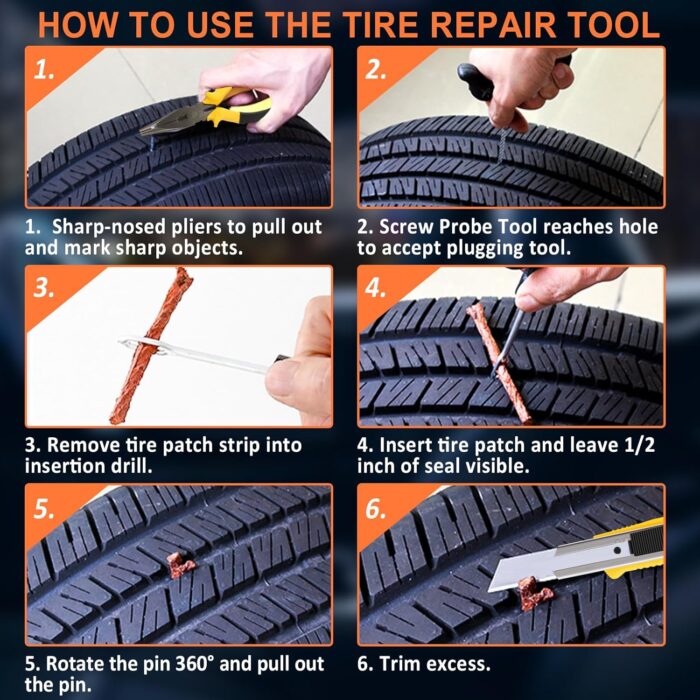 HOW TO USE THE TIRE REPAIR TOOL

1.

1. Sharp-nosed pliers to pull out and mark sharp objects.

2.

2. Screw Probe Tool reaches hole to accept plugging tool.

3.

3. Remove tire patch strip into insertion drill.

4.

4. Insert tire patch and leave 1/2 inch of seal visible.

5.

5. Rotate the pin 360° and pull out the pin.

6.

6. Trim excess.