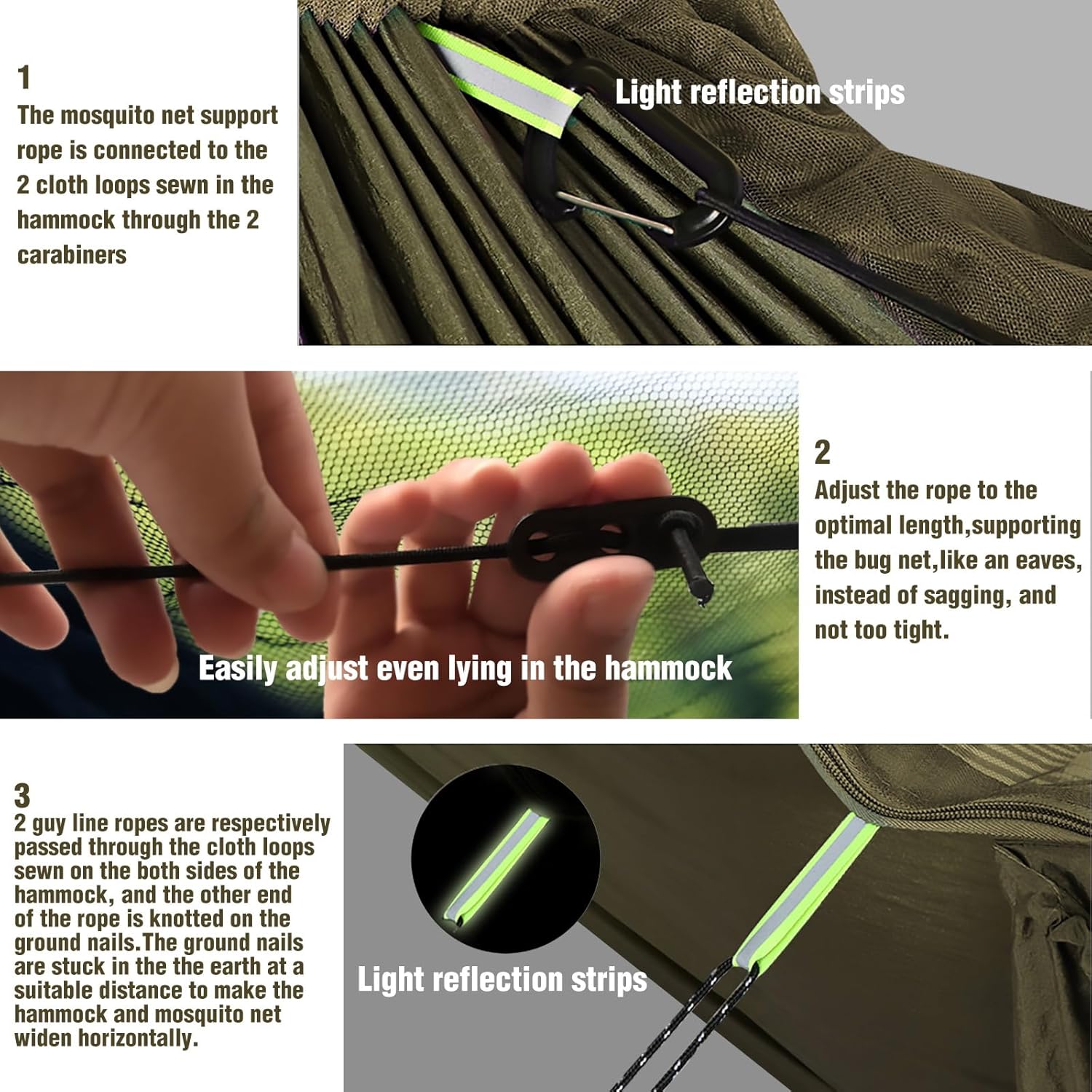 1
The mosquito net support rope is connected to the 2 cloth loops sewn in the hammock through the 2 carabiners

Light reflection strips

Easily adjust even lying in the hammock

2
Adjust the rope to the optimal length,supporting the bug net,like an eaves, instead of sagging, and not too tight.

3
2 guy line ropes are respectively passed through the cloth loops sewn on the both sides of the hammock, and the other end of the rope is knotted on the ground nails.The ground nails are stuck in the the earth at a suitable distance to make the hammock and mosquito net widen horizontally.

Light reflection strips