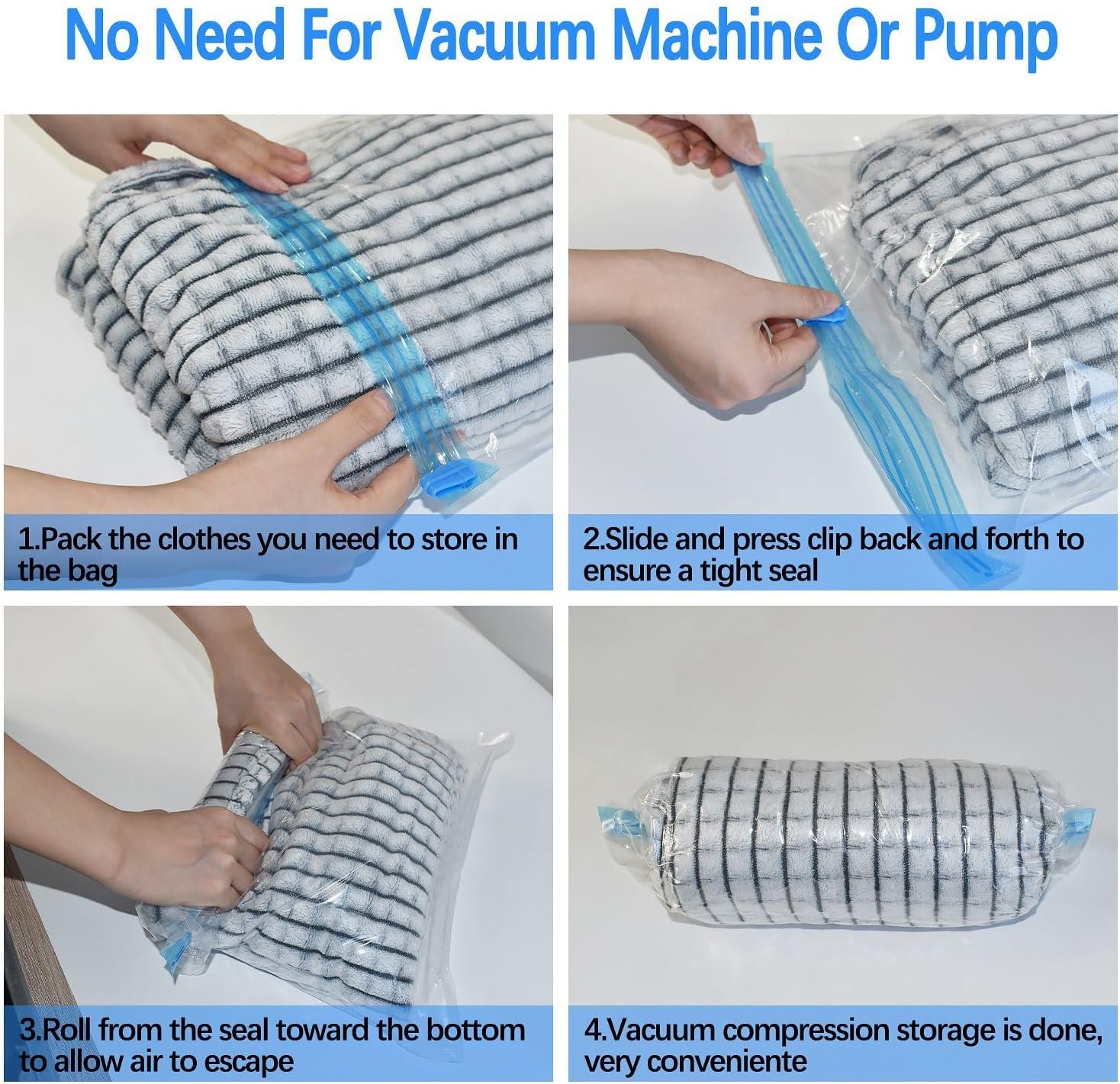 No Need For Vacuum Machine Or Pump

1.Pack the clothes you need to store in the bag

2.Slide and press clip back and forth to ensure a tight seal

3.Roll from the seal toward the bottom to allow air to escape

4.Vacuum compression storage is done, very conveniente