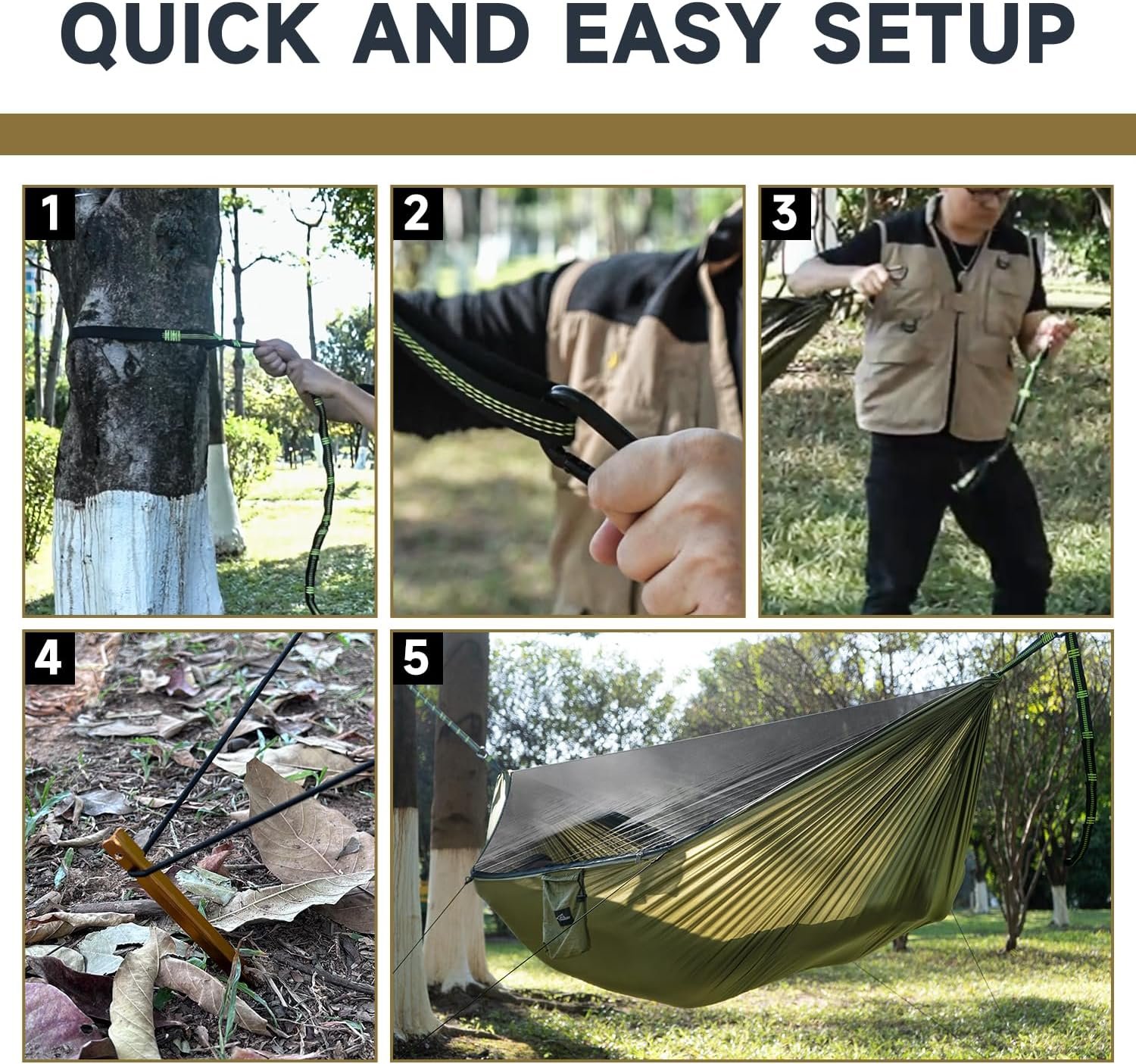 QUICK AND EASY SETUP

1

2

3

4

5