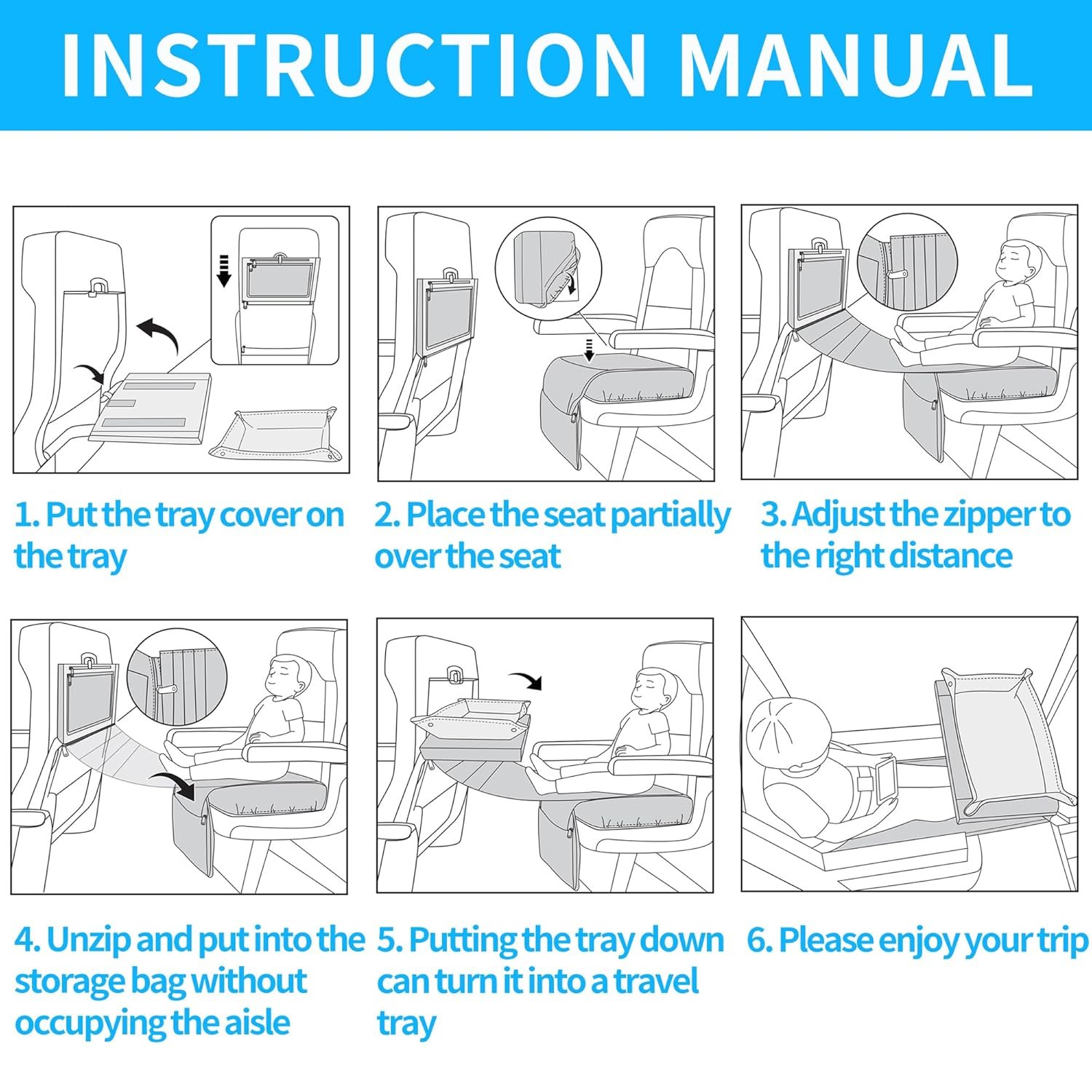 INSTRUCTION MANUAL

1. Put the tray cover on the tray

2. Place the seat partially over the seat

3. Adjust the zipper to the right distance

4. Unzip and put into the storage bag without occupying the aisle

5. Putting the tray down can turn it into a travel tray

6. Please enjoy your trip