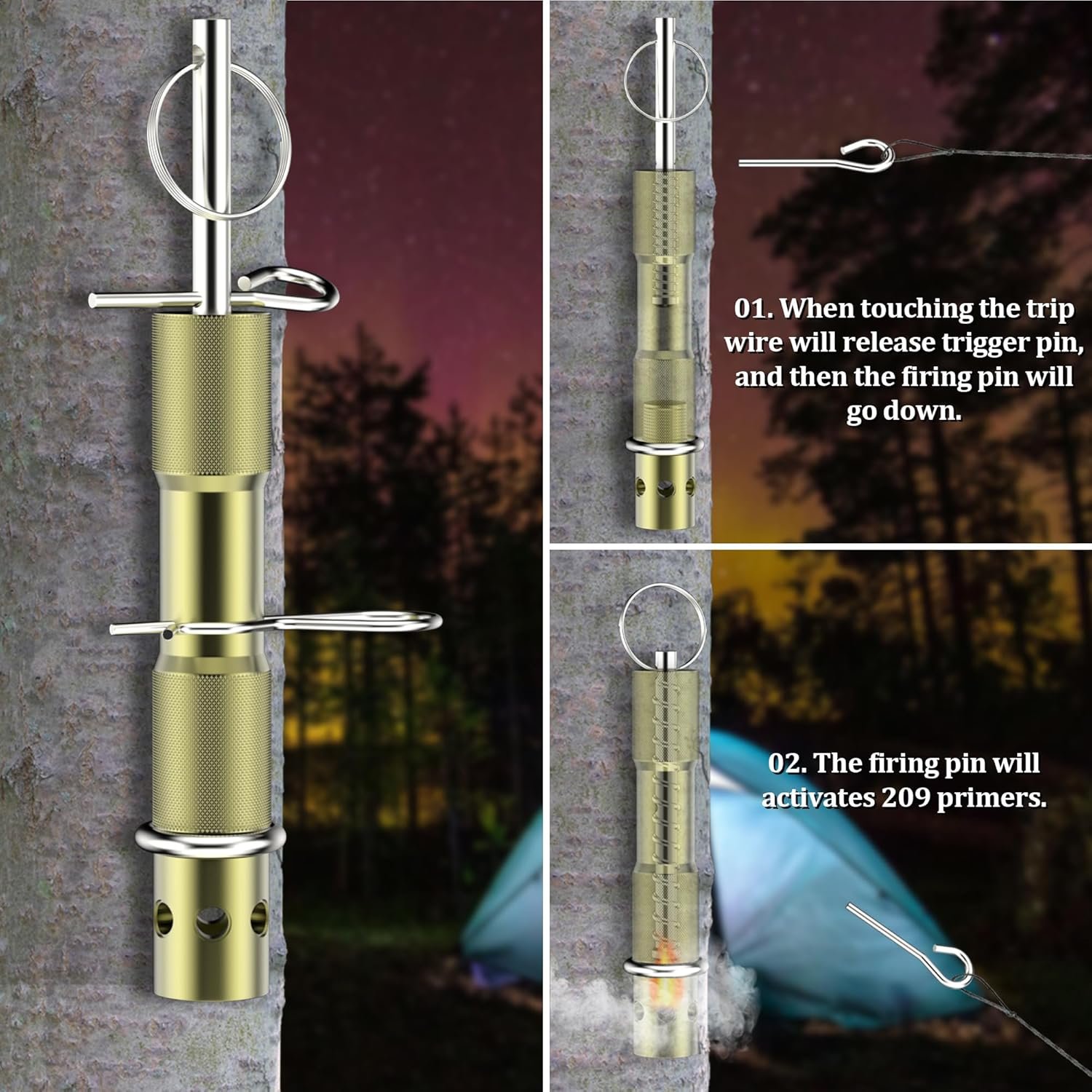 01. When touching the trip wire will release trigger pin, and then the firing pin will go down.

02. The firing pin will activates 209 primers.