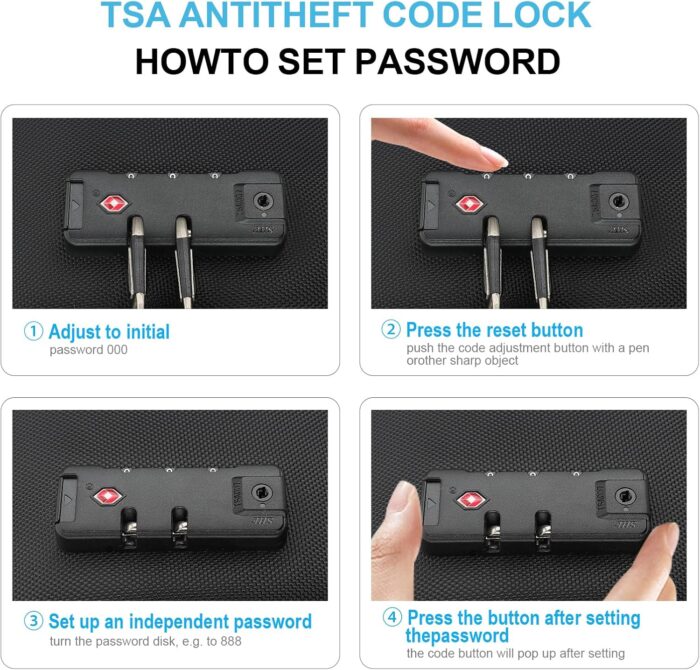 TSA ANTITHEFT CODE LOCK
HOWTO SET PASSWORD

① Adjust to initial
password 000

② Press the reset button
push the code adjustment button with a pen orother sharp object

③ Set up an independent password
turn the password disk, e.g. to 888

④ Press the button after setting thepassword
the code button will pop up after setting