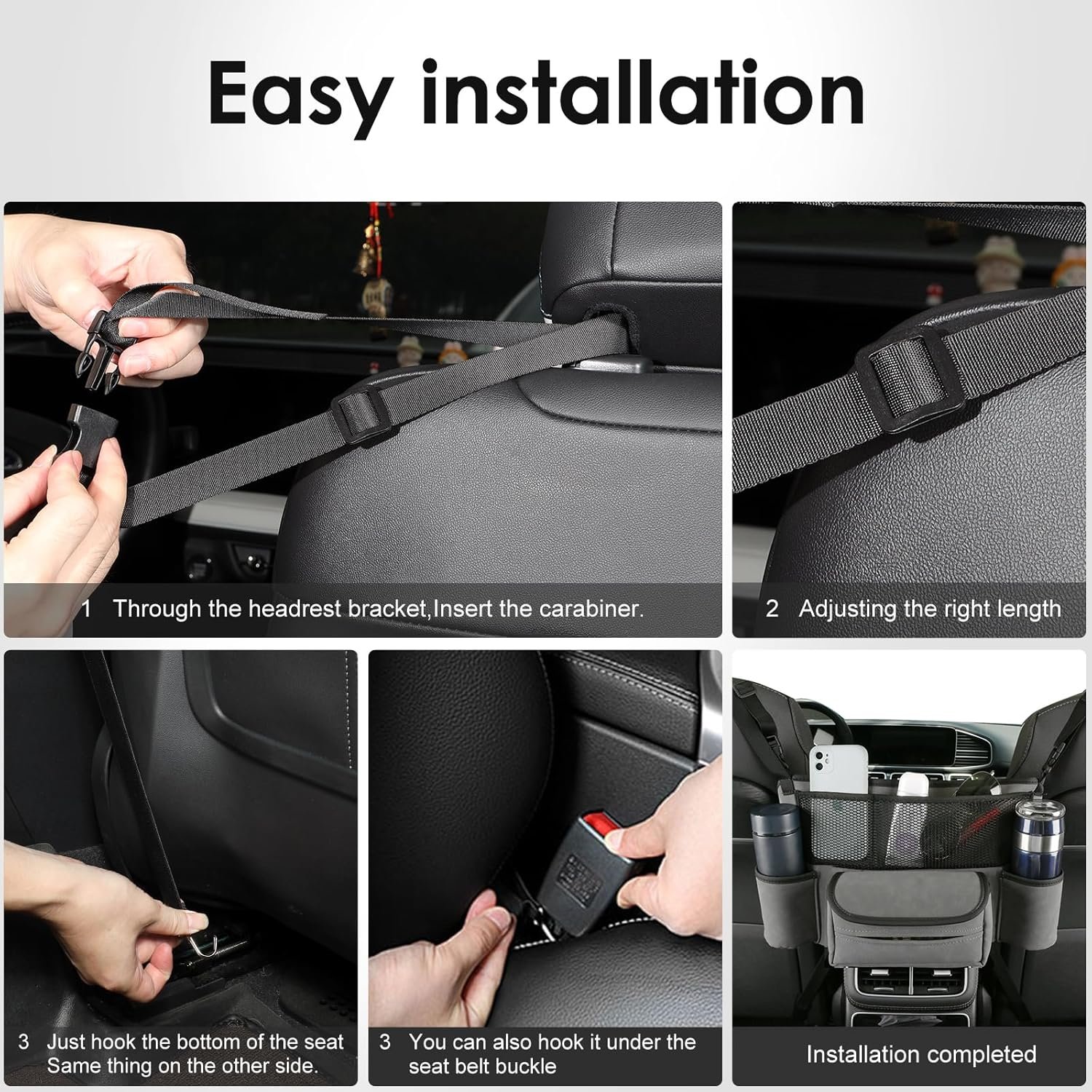 Easy installation

1 Through the headrest bracket,Insert the carabiner.

2 Adjusting the right length

3 Just hook the bottom of the seat Same thing on the other side.

3 You can also hook it under the seat belt buckle

Installation completed