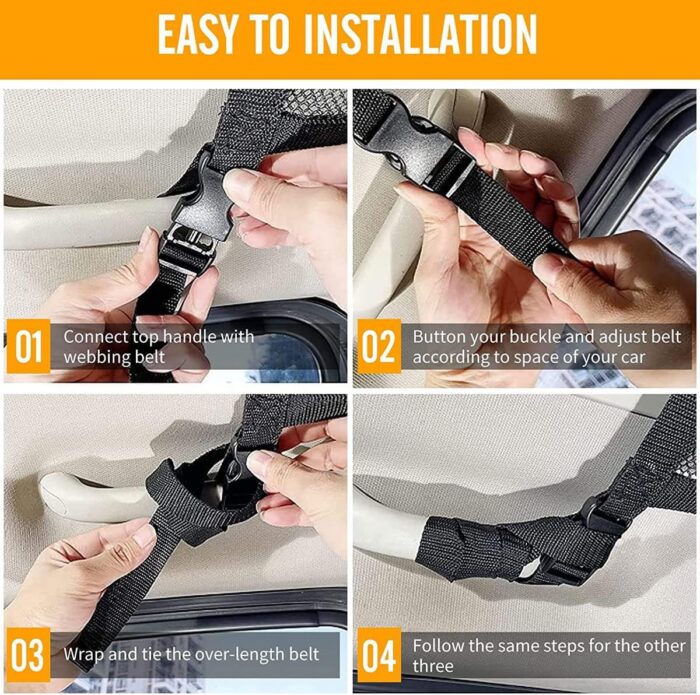 EASY TO INSTALLATION

01 Connect top handle with webbing belt

02 Button your buckle and adjust belt according to space of your car

03 Wrap and tie the over-length belt

04 Follow the same steps for the other three